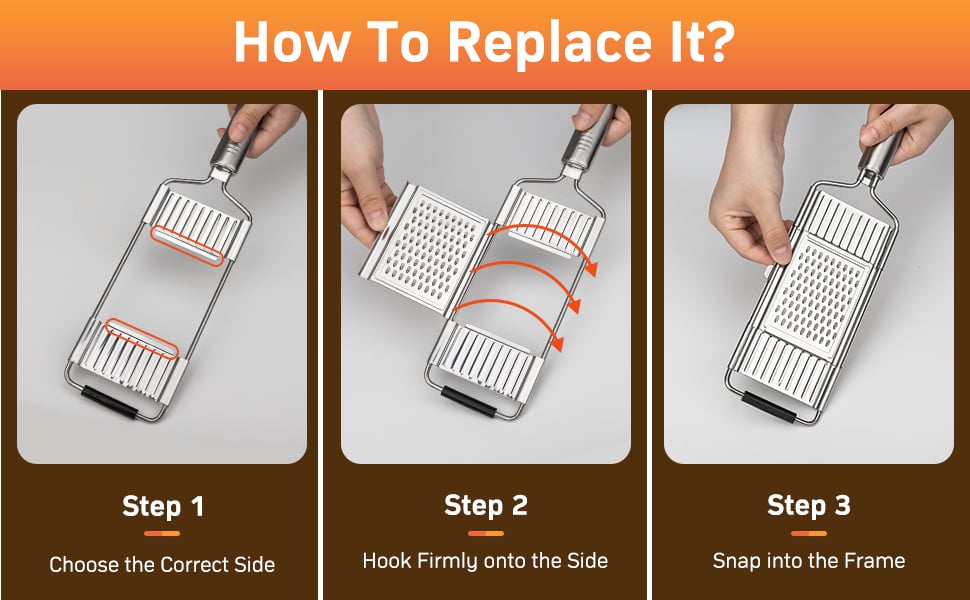 How To Replace It?

Step 1
Choose the Correct Side

Step 2
Hook Firmly onto the Side

Step 3
Snap into the Frame