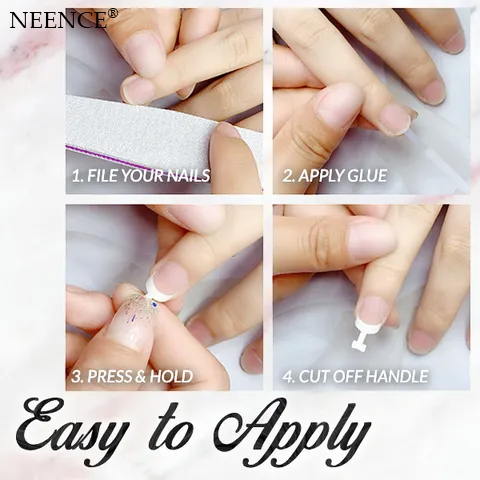 NEENCE®

1. FILE YOUR NAILS

2. APPLY GLUE

3. PRESS & HOLD

4. CUT OFF HANDLE

Easy to Apply