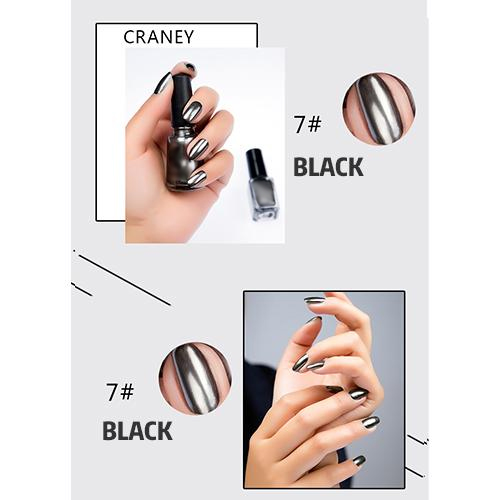 CRANEY

7#
BLACK

7#
BLACK