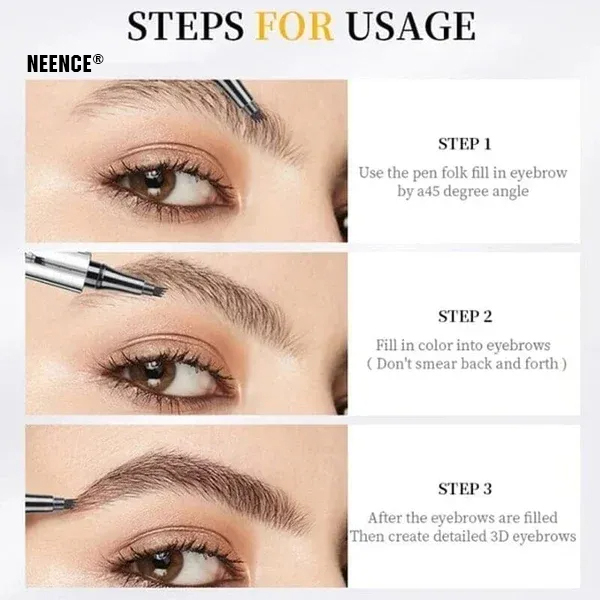 STEPS FOR USAGE

NEENCE®

STEP 1

Use the pen folk fill in eyebrow by a45 degree angle

STEP 2

Fill in color into eyebrows ( Don't smear back and forth )

STEP 3

After the eyebrows are filled Then create detailed 3D eyebrows