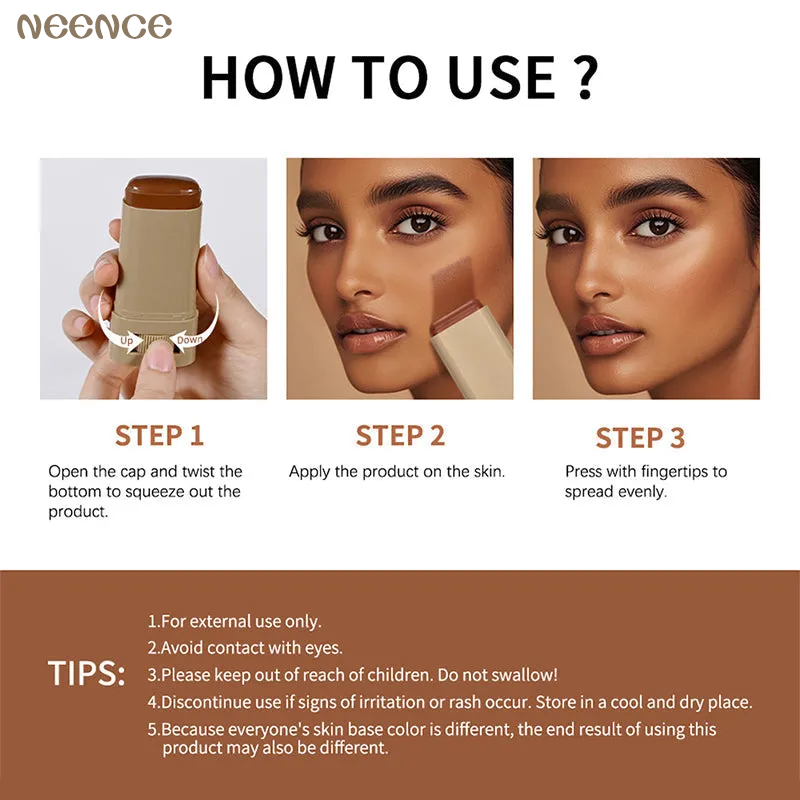 NEENCE

HOW TO USE ?

Up Down

STEP 1

Open the cap and twist the bottom to squeeze out the product.

STEP 2

Apply the product on the skin.

STEP 3

Press with fingertips to spread evenly.

TIPS:

1.For external use only.
2.Avoid contact with eyes.
3.Please keep out of reach of children. Do not swallow!
4.Discontinue use if signs of irritation or rash occur. Store in a cool and dry place.
5.Because everyone's skin base color is different, the end result of using this product may also be different.