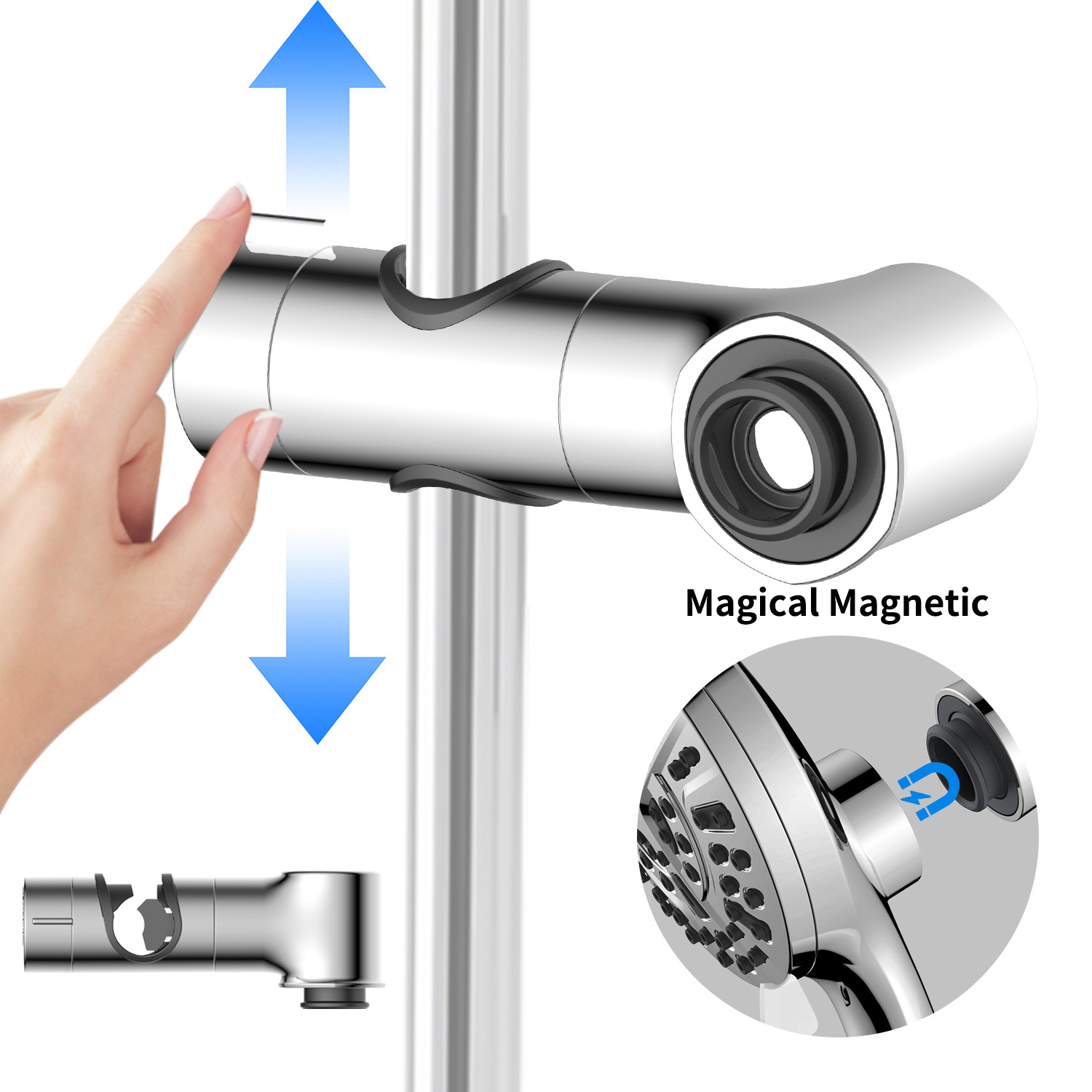 Magical Magnetic