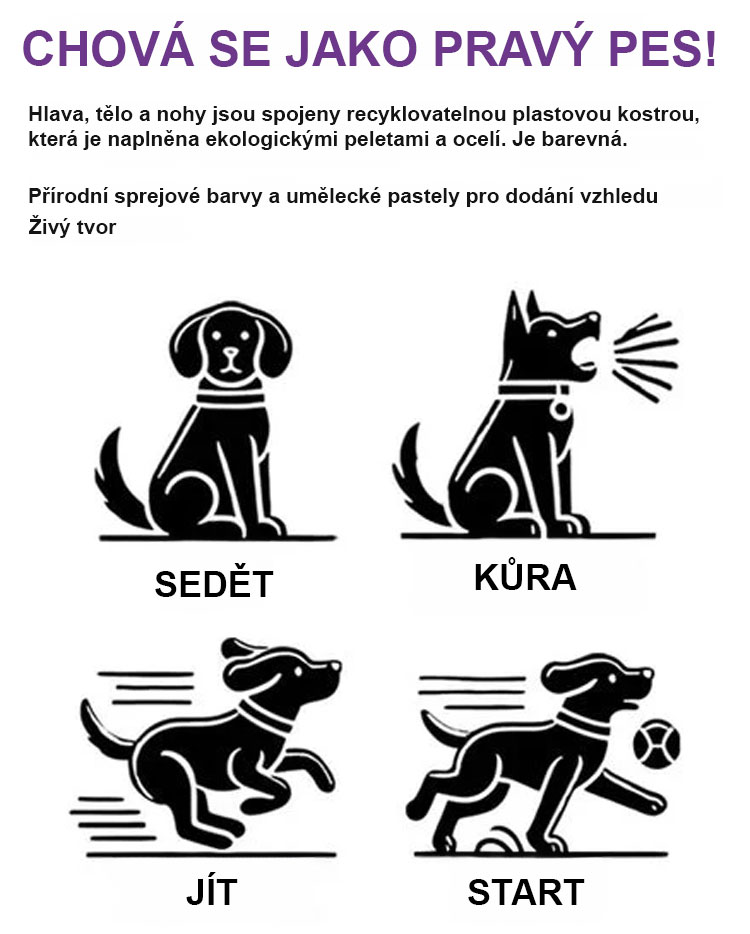 CHOVÁ SE JAKO PRAVÝ PES!

Hlava, tělo a nohy jsou spojeny recyklovatelnou plastovou kostrou, která je naplněna ekologickými peletami a ocelí. Je barevná.

Přírodní sprejové barvy a umělecké pastely pro dodání vzhledu
Živý tvor

SEDĚT

KŮRA

JÍT

START