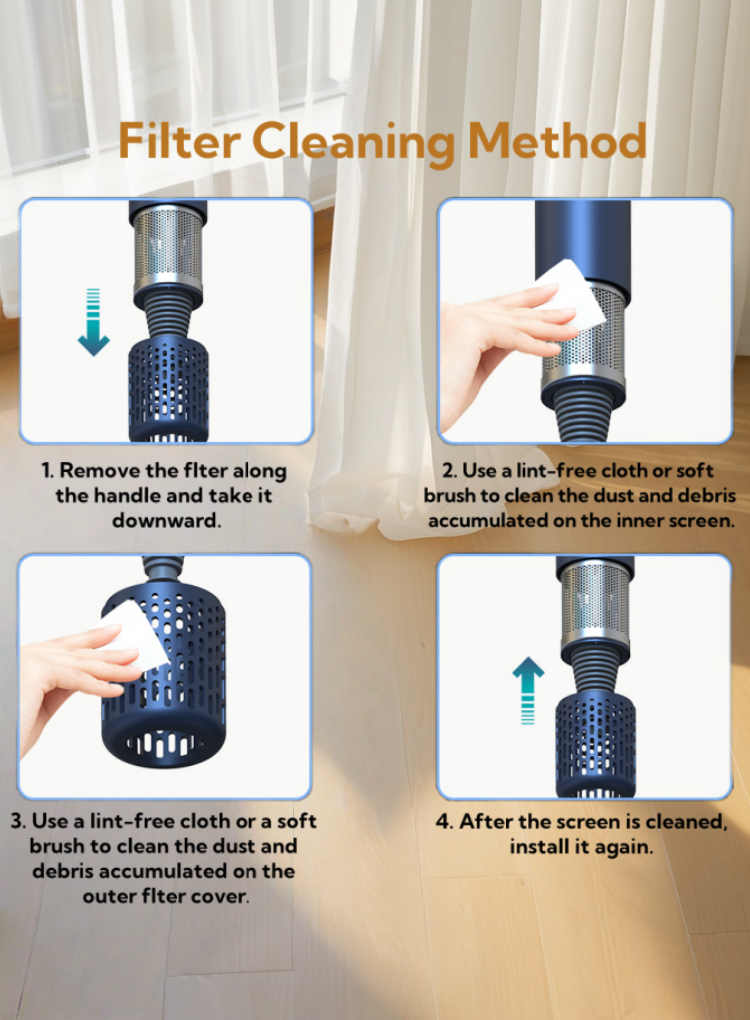 Filter Cleaning Method

1. Remove the flter along the handle and take it downward.

2. Use a lint-free cloth or soft brush to clean the dust and debris accumulated on the inner screen.

3. Use a lint-free cloth or a soft brush to clean the dust and debris accumulated on the outer flter cover.

4. After the screen is cleaned, install it again.