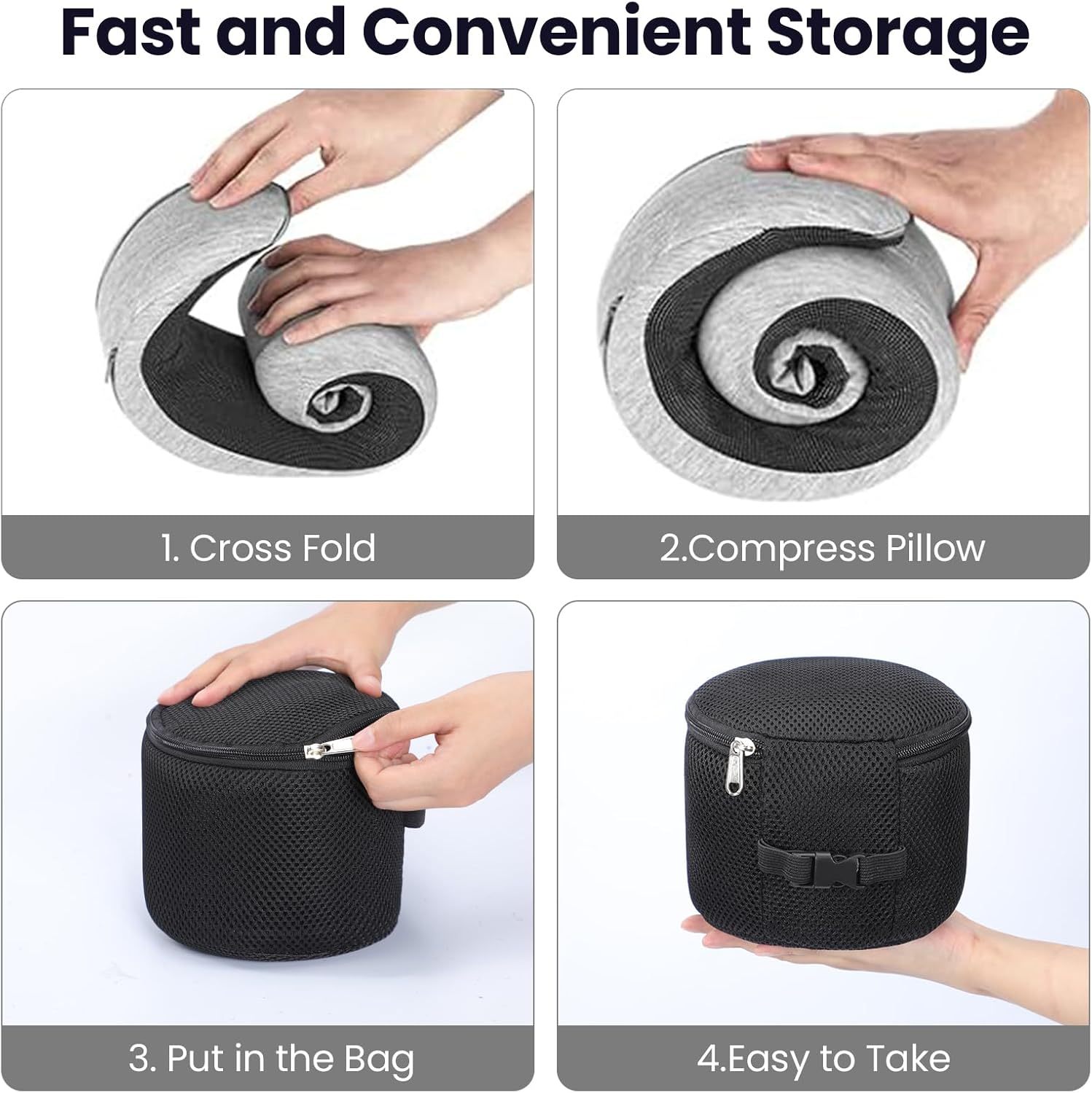 Fast and Convenient Storage

1. Cross Fold

2.Compress Pillow

3. Put in the Bag

4.Easy to Take