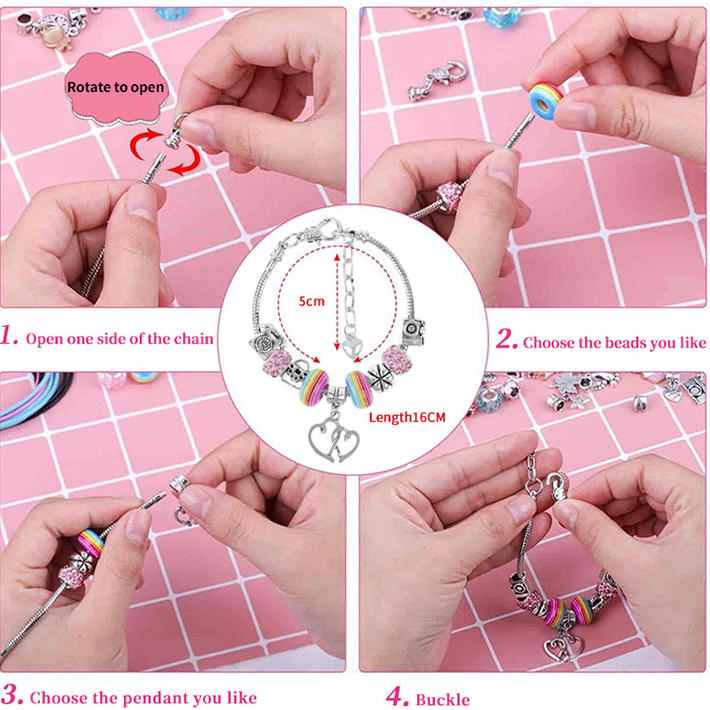 Rotate to open

5cm

Length16CM

1. Open one side of the chain

2. Choose the beads you like

3. Choose the pendant you like

4. Buckle