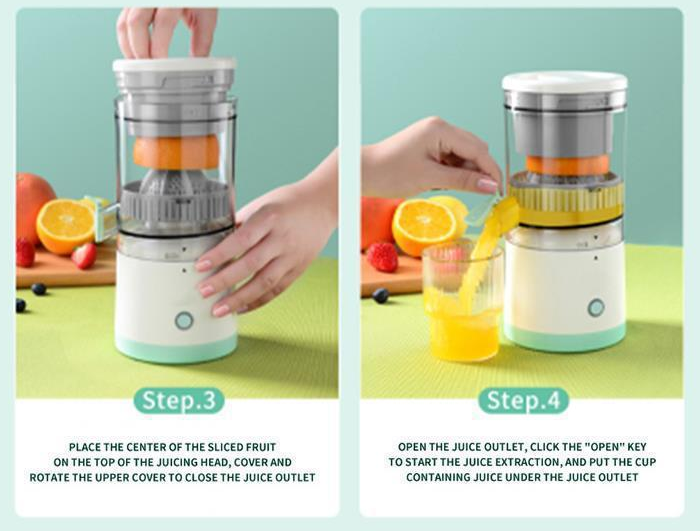 Step.3

PLACE THE CENTER OF THE SLICED FRUIT ON THE TOP OF THE JUICING HEAD, COVER AND ROTATE THE UPPER COVER TO CLOSE THE JUICE OUTLET

Step.4

OPEN THE JUICE OUTLET, CLICK THE "OPEN" KEY TO START THE JUICE EXTRACTION, AND PUT THE CUP CONTAINING JUICE UNDER THE JUICE OUTLET