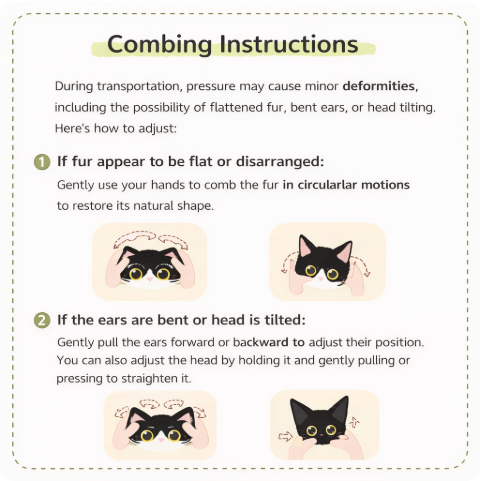 Combing Instructions

During transportation, pressure may cause minor deformities, including the possibility of flattened fur, bent ears, or head tilting. Here's how to adjust:

1 If fur appear to be flat or disarranged:
Gently use your hands to comb the fur in circularlar motions to restore its natural shape.

2 If the ears are bent or head is tilted:
Gently pull the ears forward or backward to adjust their position. You can also adjust the head by holding it and gently pulling or pressing to straighten it.