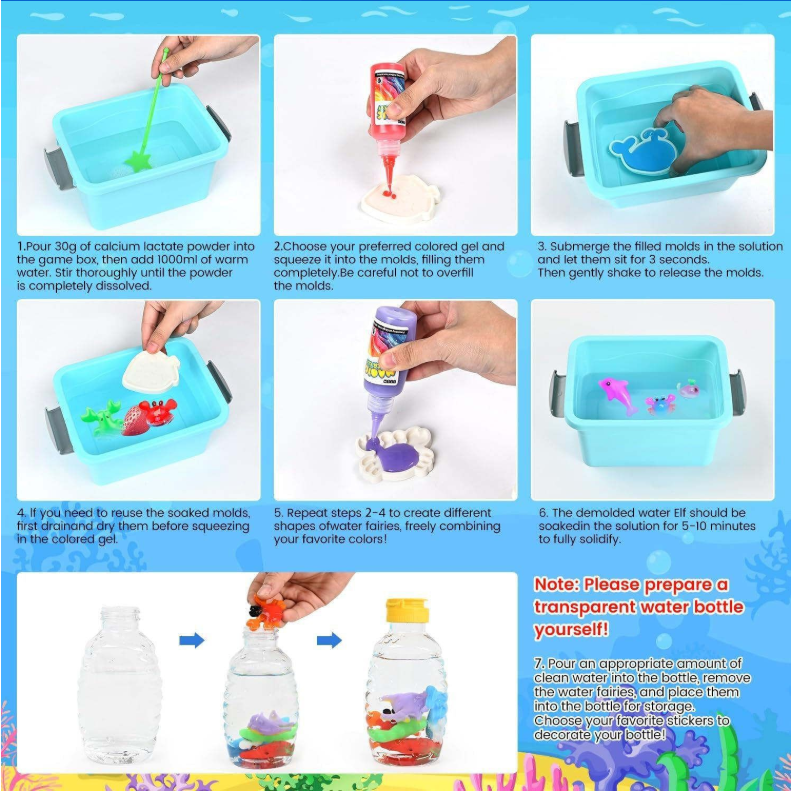 1.Pour 30g of calcium lactate powder into the game box, then add 1000ml of warm water. Stir thoroughly until the powder is completely dissolved.

2.Choose your preferred colored gel and squeeze it into the molds, filling them completely.Be careful not to overfill the molds.

3. Submerge the filled molds in the solution and let them sit for 3 seconds. Then gently shake to release the molds.

4. If you need to reuse the soaked molds, first drainand dry them before squeezing in the colored gel.

5. Repeat steps 2-4 to create different shapes ofwater fairies, freely combining your favorite colors!

6. The demolded water Elf should be soakedin the solution for 5-10 minutes to fully solidify.

Note: Please prepare a transparent water bottle yourself!

7. Pour an appropriate amount of clean water into the bottle, remove the water fairies, and place them into the bottle for storage. Choose your favorite stickers to decorate your bottle!