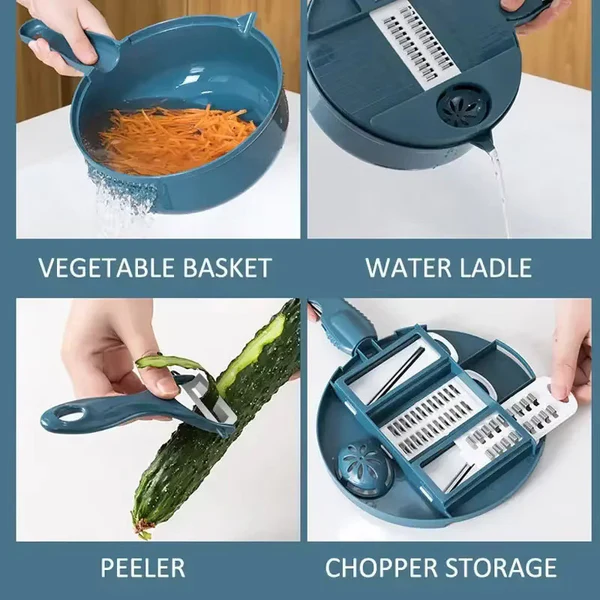 VEGETABLE BASKET

WATER LADLE

PEELER

CHOPPER STORAGE