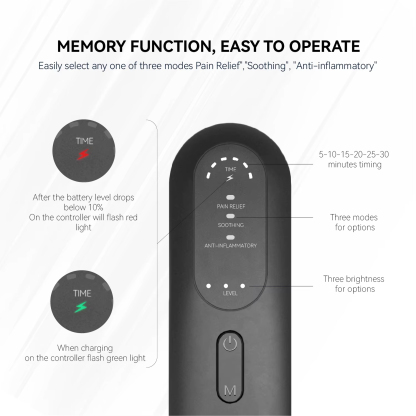 MEMORY FUNCTION, EASY TO OPERATE

Easily select any one of three modes Pain Relief","Soothing", "Anti-inflammatory"

TIME

After the battery level drops below 10%
On the controller will flash red light

TIME

When charging
on the controller flash green light

TIME

PAIN RELIEF

SOOTHING

ANTI-INFLAMMATORY

LEVEL

M

5-10-15-20-25-30
minutes timing

Three modes
for options

Three brightness
for options