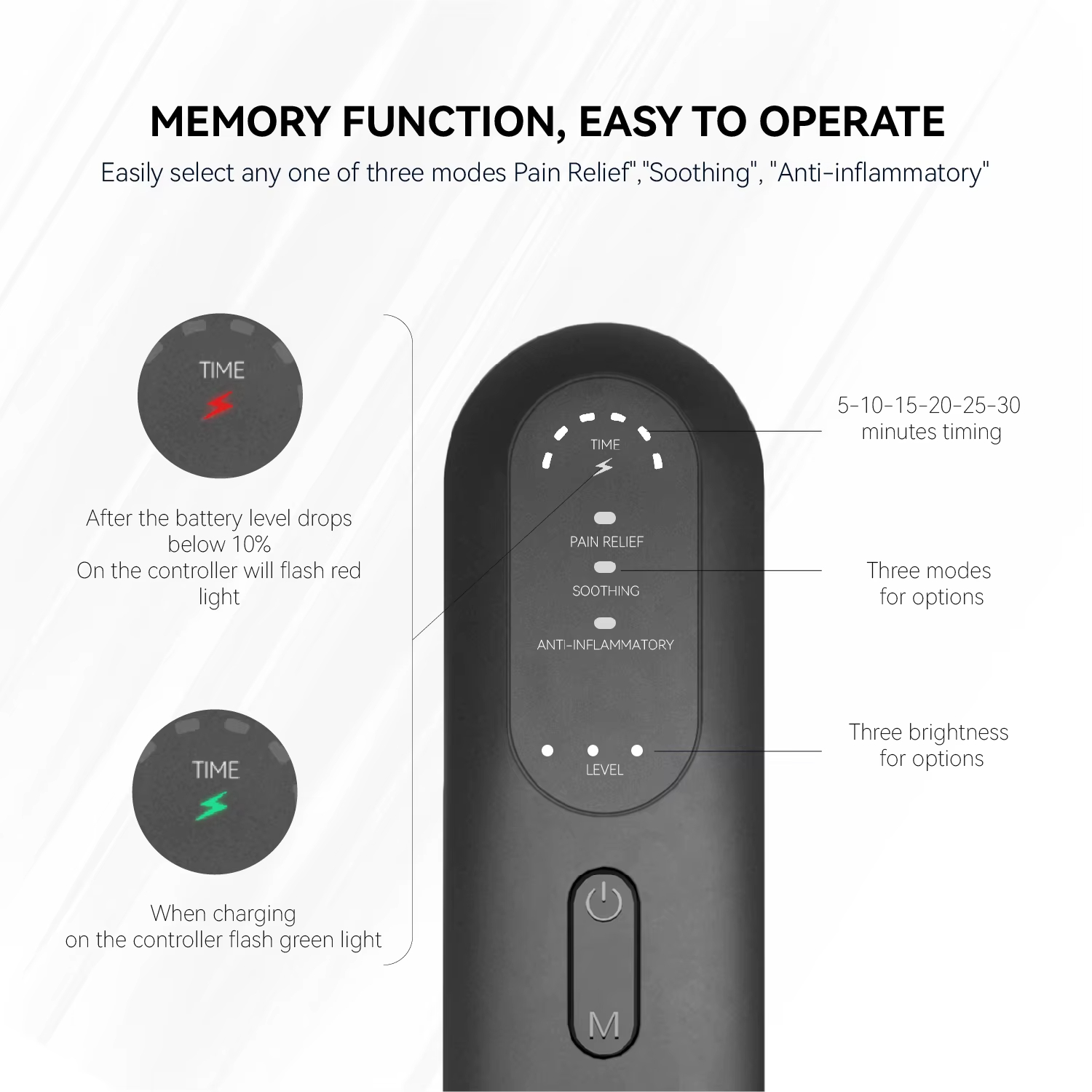 MEMORY FUNCTION, EASY TO OPERATE

Easily select any one of three modes Pain Relief","Soothing", "Anti-inflammatory"

TIME

After the battery level drops below 10%
On the controller will flash red light

TIME

When charging
on the controller flash green light

TIME

PAIN RELIEF

SOOTHING

ANTI-INFLAMMATORY

LEVEL

M

5-10-15-20-25-30 minutes timing

Three modes for options

Three brightness for options