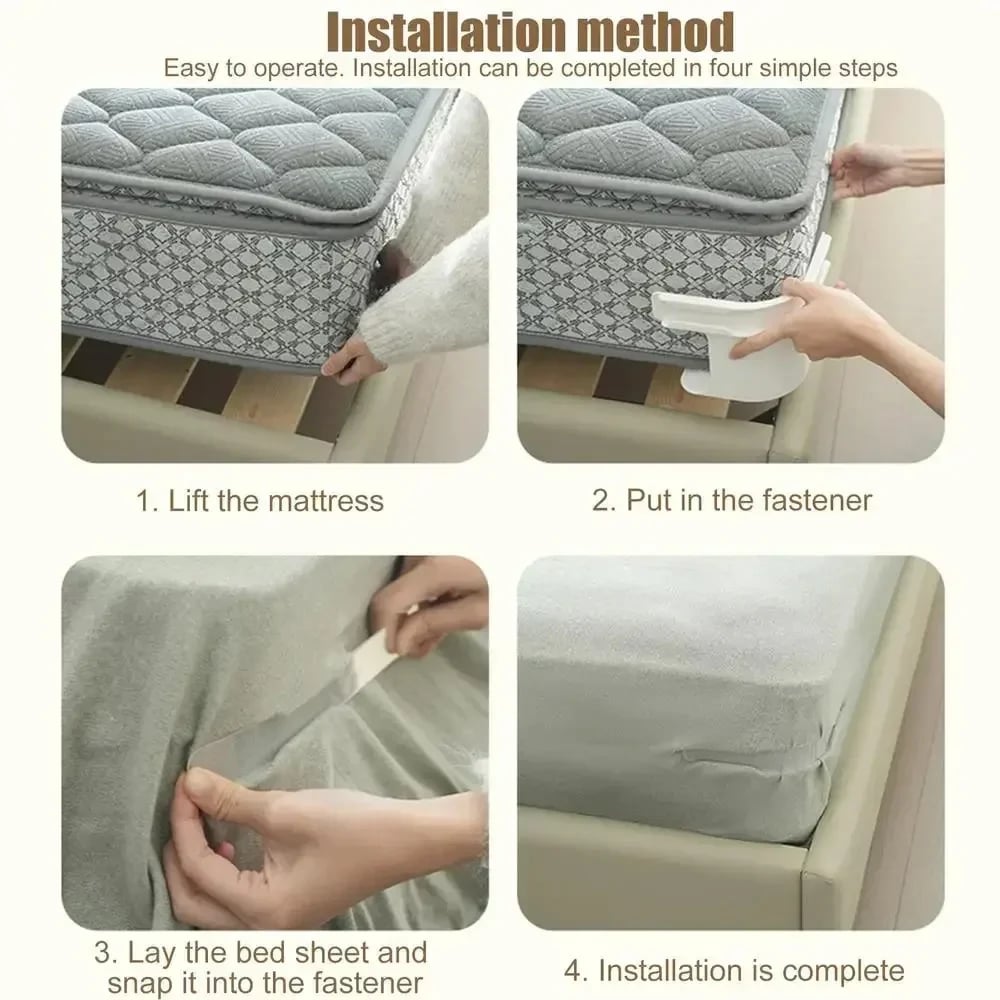 Installation method
Easy to operate. Installation can be completed in four simple steps

1. Lift the mattress

2. Put in the fastener

3. Lay the bed sheet and snap it into the fastener

4. Installation is complete