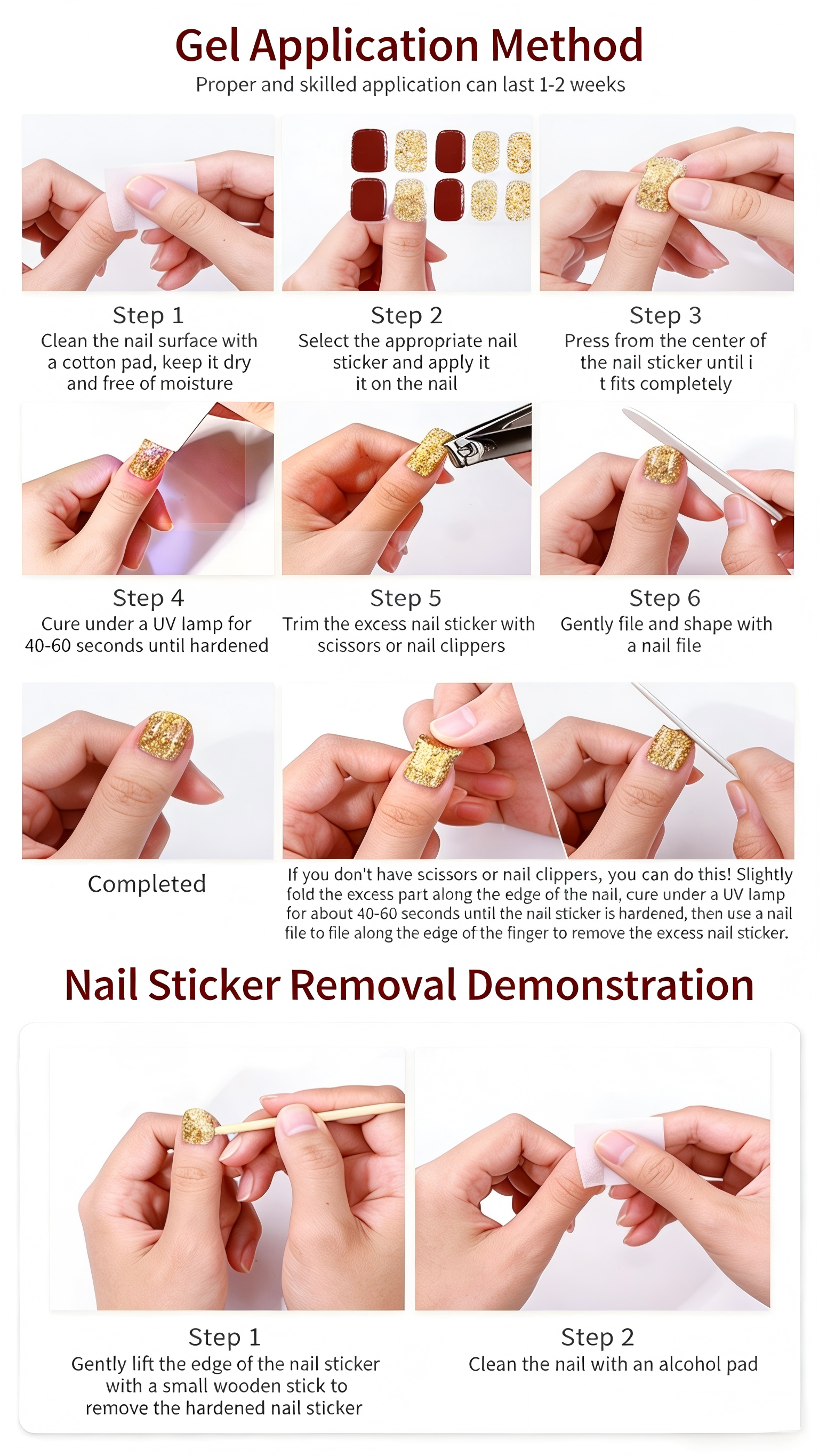 Gel Application Method

Proper and skilled application can last 1-2 weeks

Step 1
Clean the nail surface with a cotton pad, keep it dry and free of moisture

Step 2
Select the appropriate nail sticker and apply it it on the nail

Step 3
Press from the center of the nail sticker until i t fits completely

Step 4
Cure under a UV lamp for 40-60 seconds until hardened

Step 5
Trim the excess nail sticker with scissors or nail clippers

Step 6
Gently file and shape with a nail file

Completed

If you don't have scissors or nail clippers, you can do this! Slightly fold the excess part along the edge of the nail, cure under a UV lamp for about 40-60 seconds until the nail sticker is hardened, then use a nail file to file along the edge of the finger to remove the excess nail sticker.

Nail Sticker Removal Demonstration

Step 1
Gently lift the edge of the nail sticker with a small wooden stick to remove the hardened nail sticker

Step 2
Clean the nail with an alcohol pad