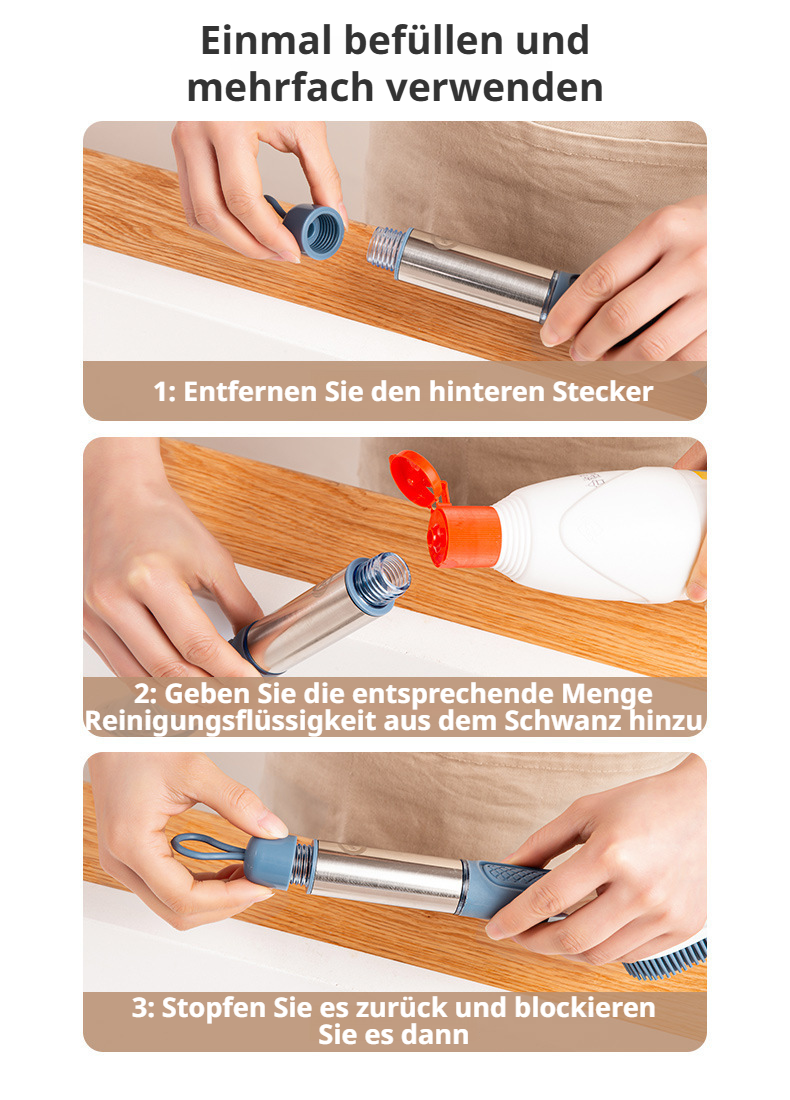 Einmal befüllen und mehrfach verwenden

1: Entfernen Sie den hinteren Stecker

2: Geben Sie die entsprechende Menge Reinigungsflüssigkeit aus dem Schwanz hinzu

3: Stopfen Sie es zurück und blockieren Sie es dann