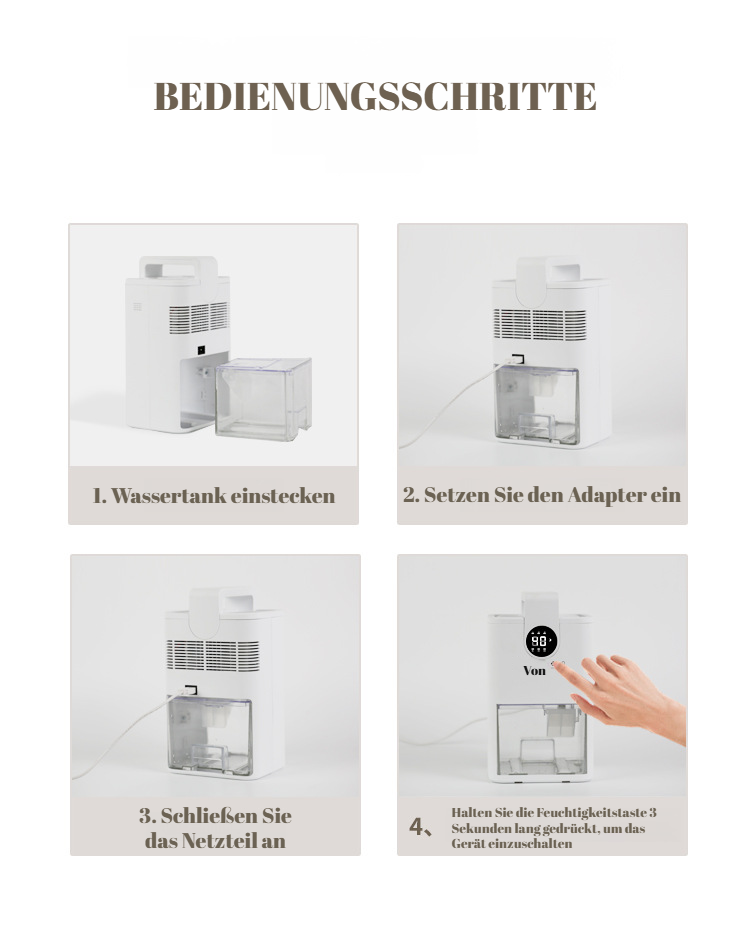 BEDIENUNGSSCHRITTE

1. Wassertank einstecken

2. Setzen Sie den Adapter ein

3. Schließen Sie das Netzteil an

98

Von

4、 Halten Sie die Feuchtigkeitstaste 3 Sekunden lang gedrückt, um das Gerät einzuschalten