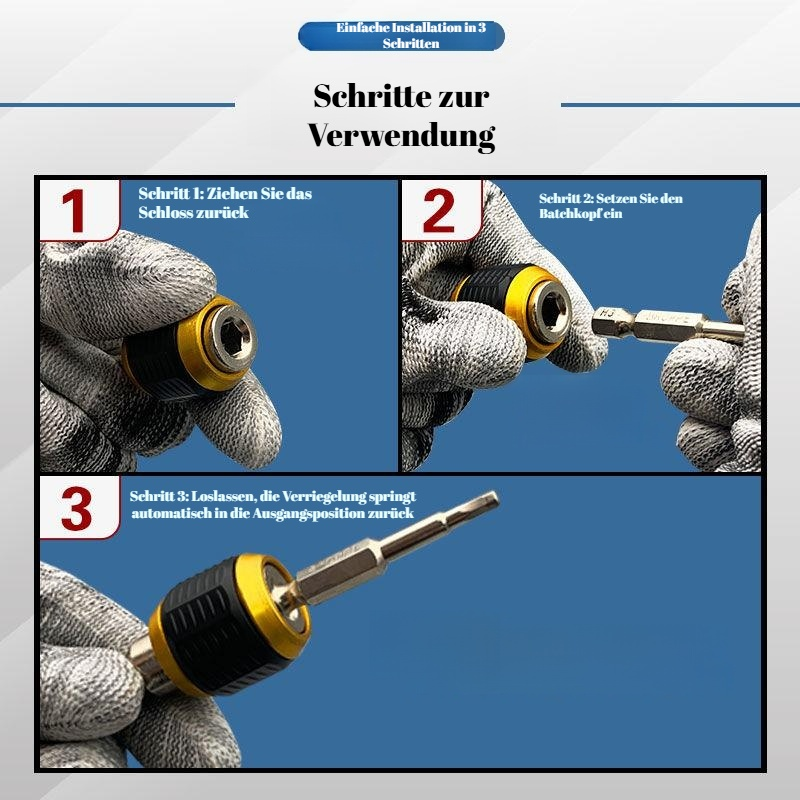 Einfache Installation in 3 Schritten

Schritte zur Verwendung

1

Schritt 1: Ziehen Sie das Schloss zurück

2

Schritt 2: Setzen Sie den Batchkopf ein

HJ

3

Schritt 3: Loslassen, die Verriegelung springt automatisch in die Ausgangsposition zurück