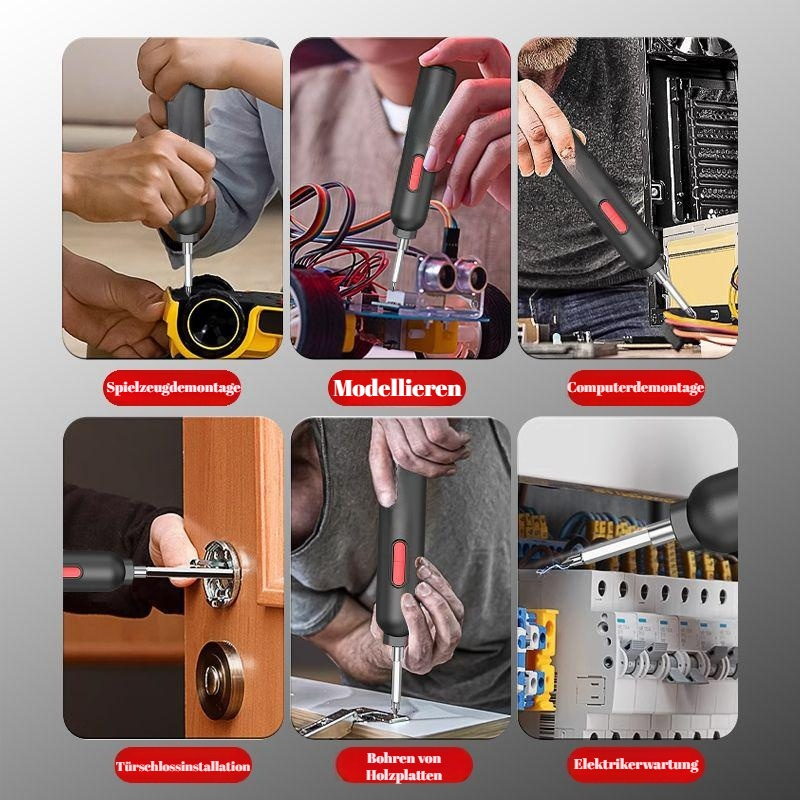 Spielzeugdemontage

Modellieren

Computerdemontage

Türschlossinstallation

Bohren von Holzplatten

Elektrikerwartung