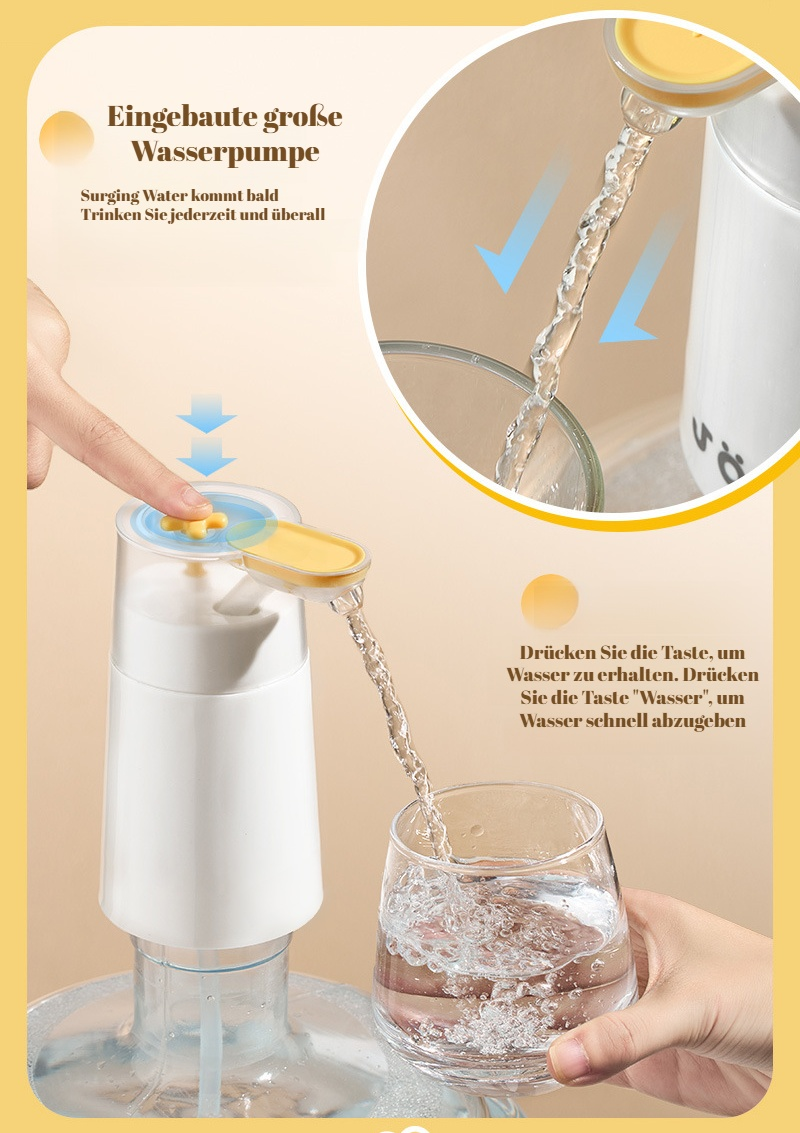 Eingebaute große Wasserpumpe

Surging Water kommt bald
Trinken Sie jederzeit und überall

Drücken Sie die Taste, um Wasser zu erhalten. Drücken Sie die Taste "Wasser", um Wasser schnell abzugeben