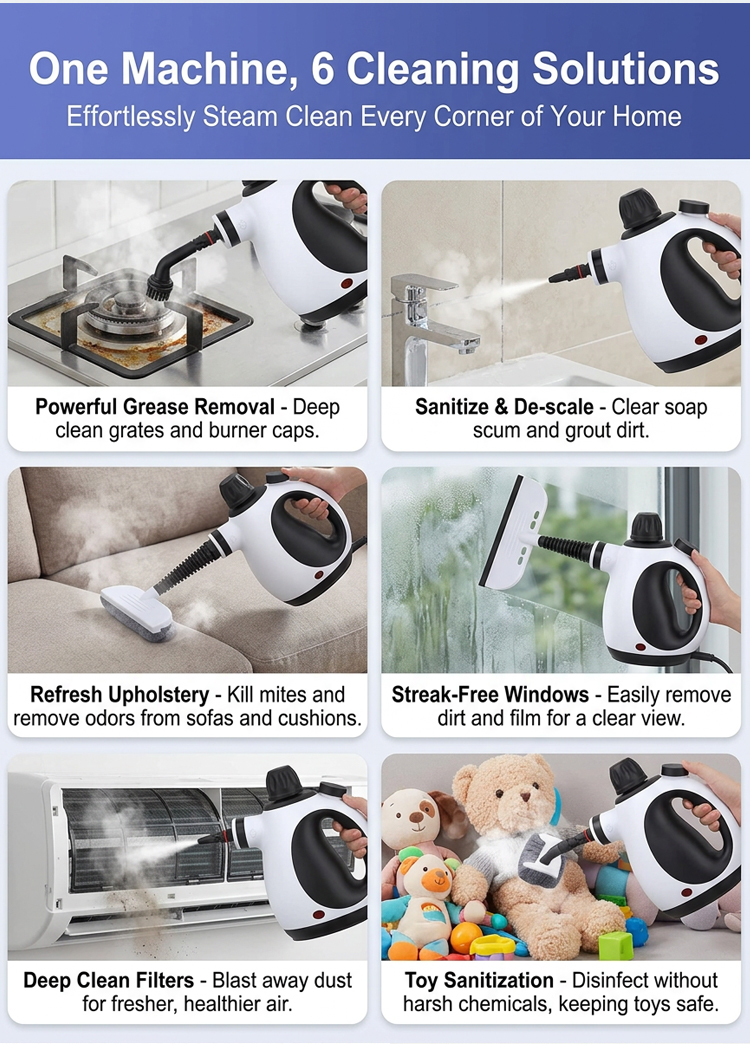 One Machine, 6 Cleaning Solutions
Effortlessly Steam Clean Every Corner of Your Home

Powerful Grease Removal - Deep clean grates and burner caps.

Sanitize & De-scale - Clear soap scum and grout dirt.

Refresh Upholstery - Kill mites and remove odors from sofas and cushions.

Streak-Free Windows - Easily remove dirt and film for a clear view.

Deep Clean Filters - Blast away dust for fresher, healthier air.

Toy Sanitization - Disinfect without harsh chemicals, keeping toys safe.