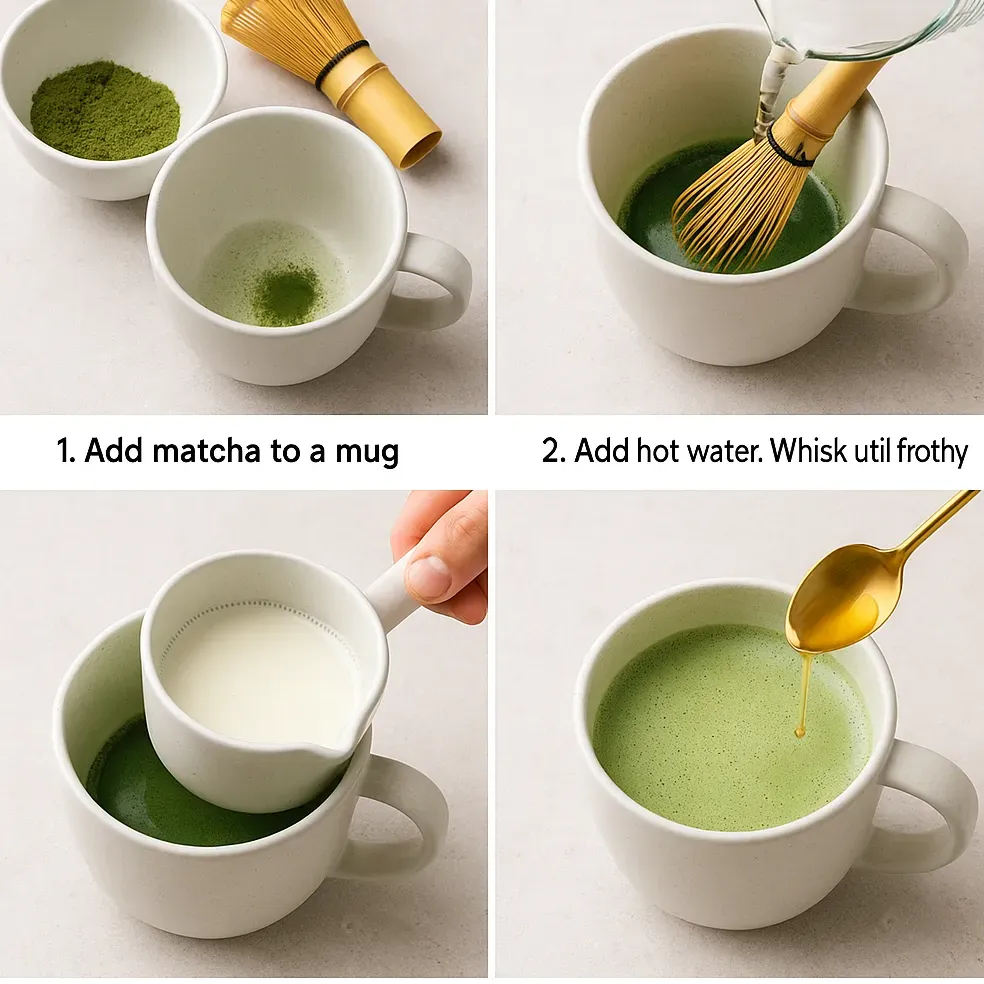 1. Add matcha to a mug

2. Add hot water. Whisk util frothy