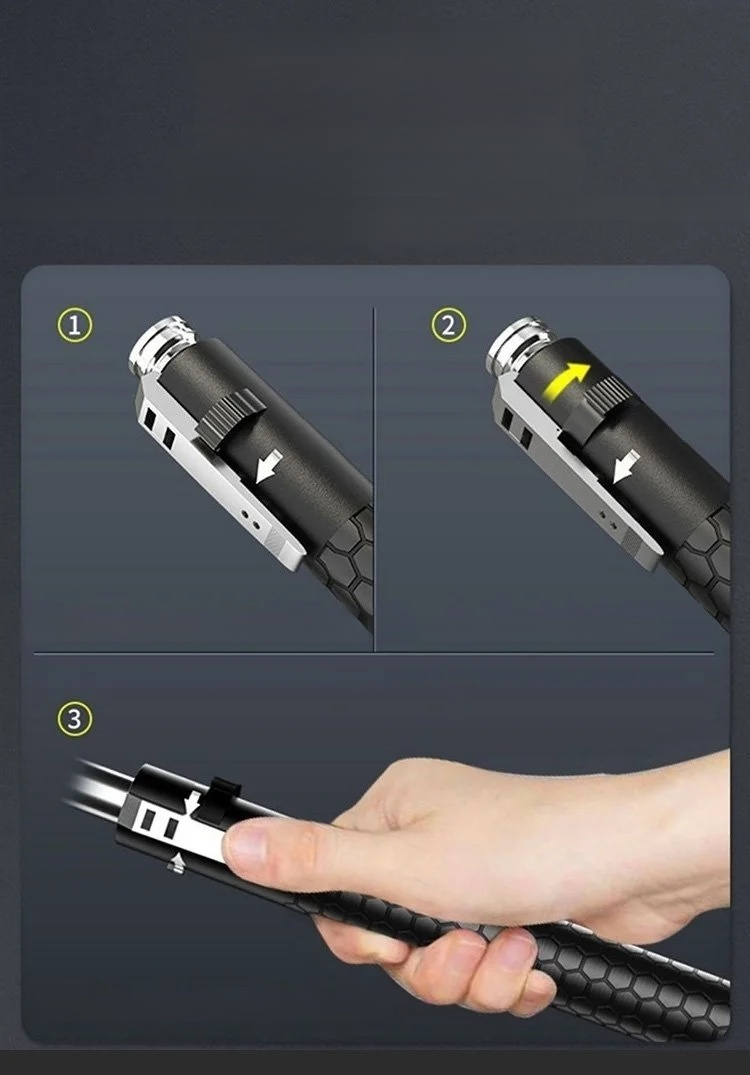 ① ② ③