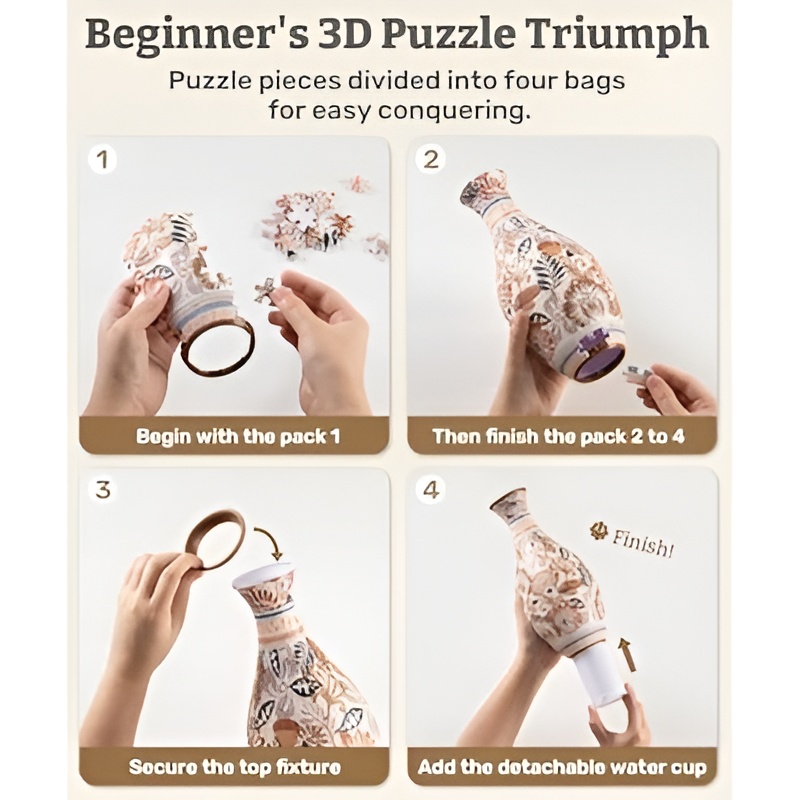 Beginner's 3D Puzzle Triumph

Puzzle pieces divided into four bags for easy conquering.

1

Begin with the pack 1

2

Then finish the pack 2 to 4

3

Secure the top fixture

4

Finish!

Add the detachable water cup