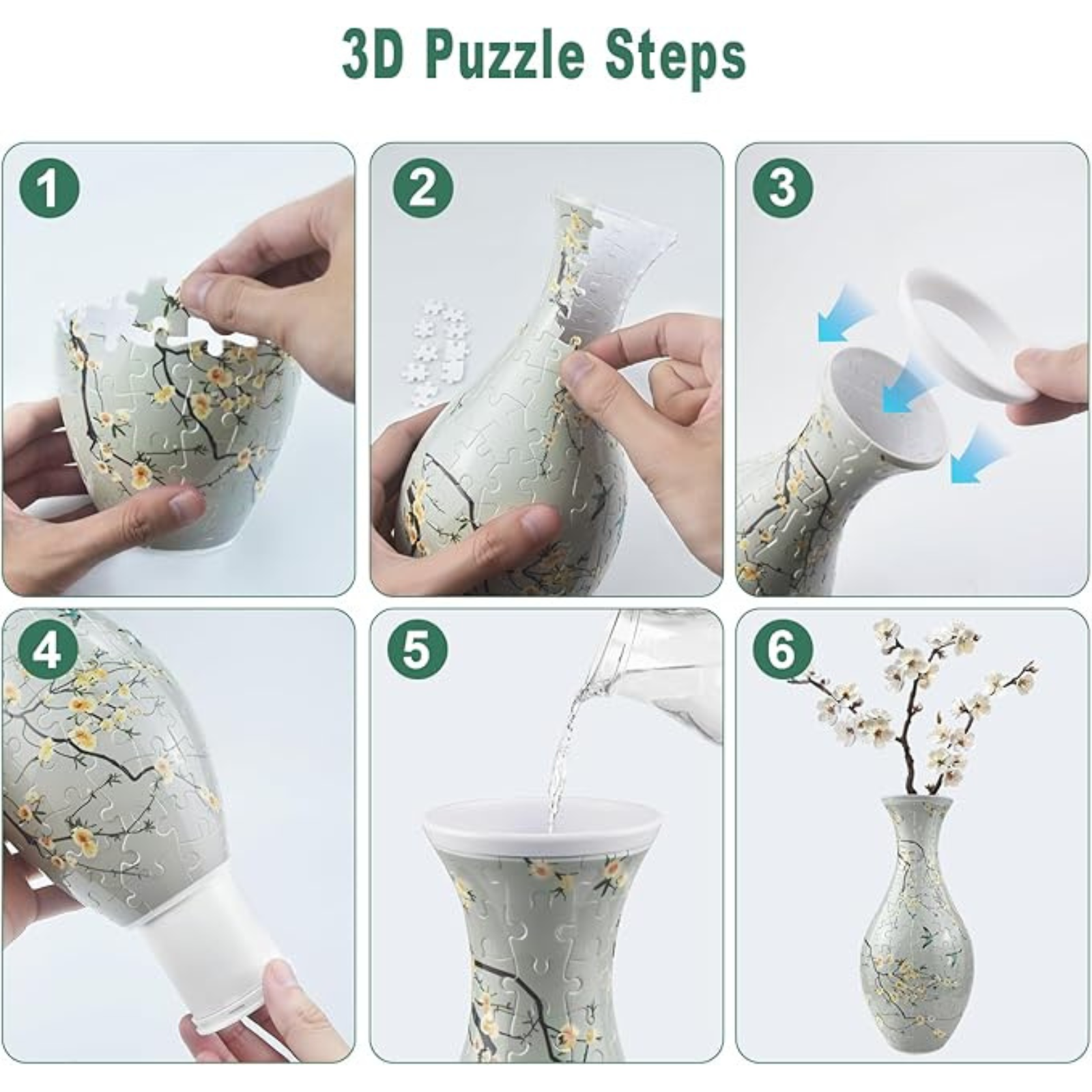 3D Puzzle Steps

1

2

3

4

5

6