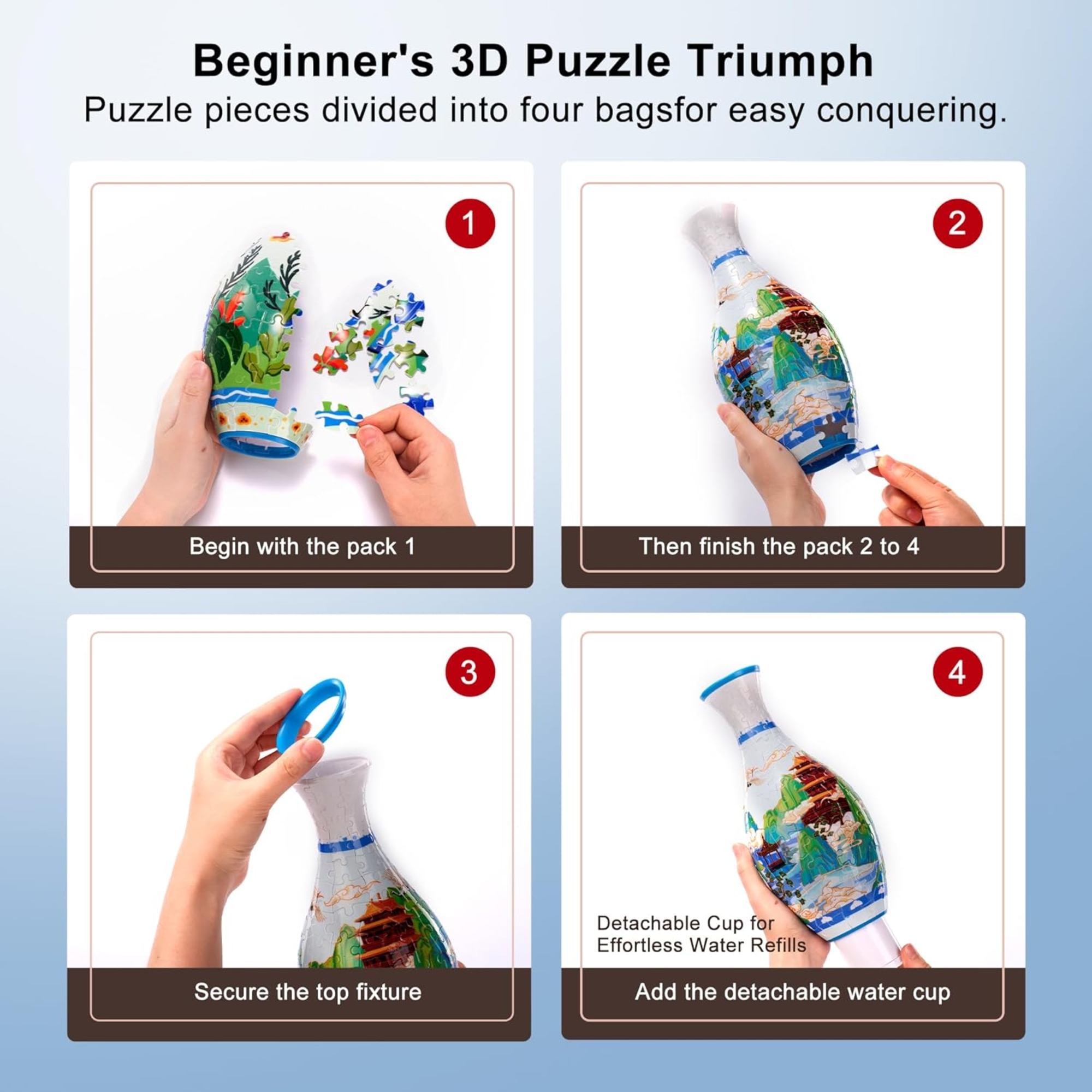 Beginner's 3D Puzzle Triumph
Puzzle pieces divided into four bagsfor easy conquering.

1
Begin with the pack 1

2
Then finish the pack 2 to 4

3
Secure the top fixture

4
Detachable Cup for Effortless Water Refills
Add the detachable water cup