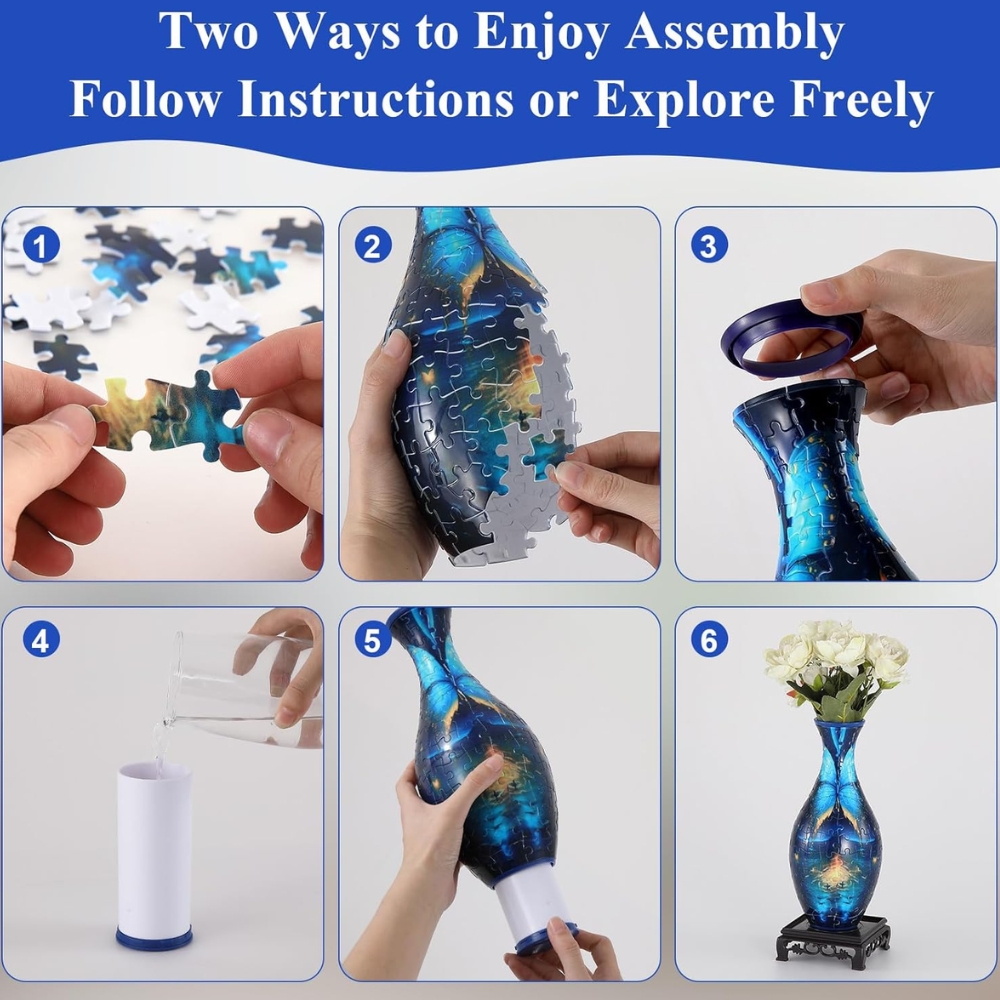 Two Ways to Enjoy Assembly
Follow Instructions or Explore Freely

1

2

3

4

5

6