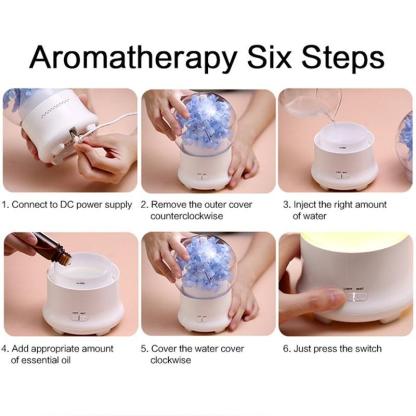 Aromatherapy Six Steps

1. Connect to DC power supply

2. Remove the outer cover counterclockwise

3. Inject the right amount of water

4. Add appropriate amount of essential oil

5. Cover the water cover clockwise

6. Just press the switch