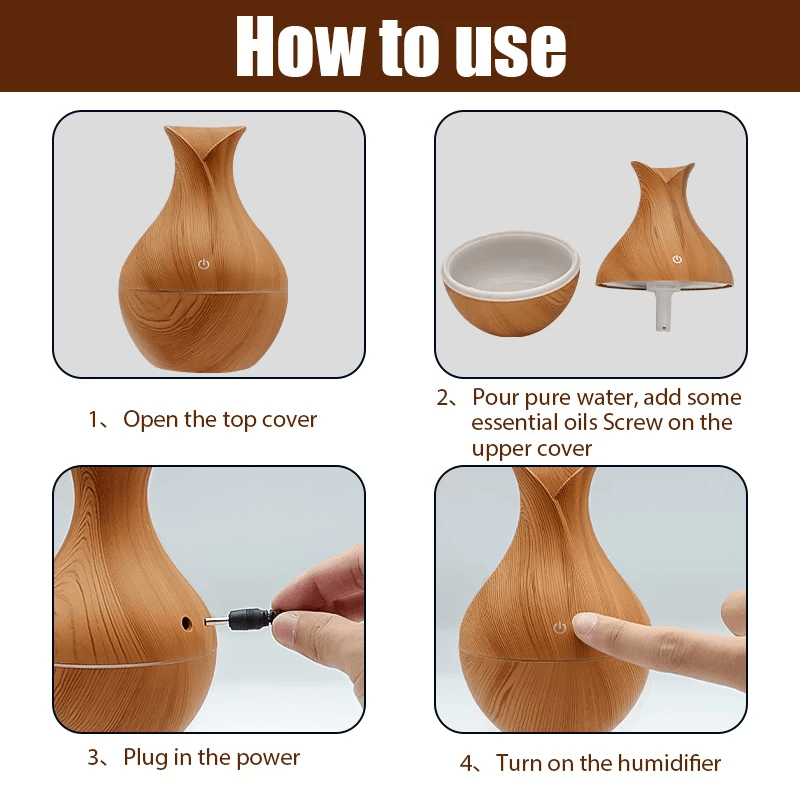 How to use

1、Open the top cover

2、Pour pure water, add some essential oils Screw on the upper cover

3、Plug in the power

4、Turn on the humidifier