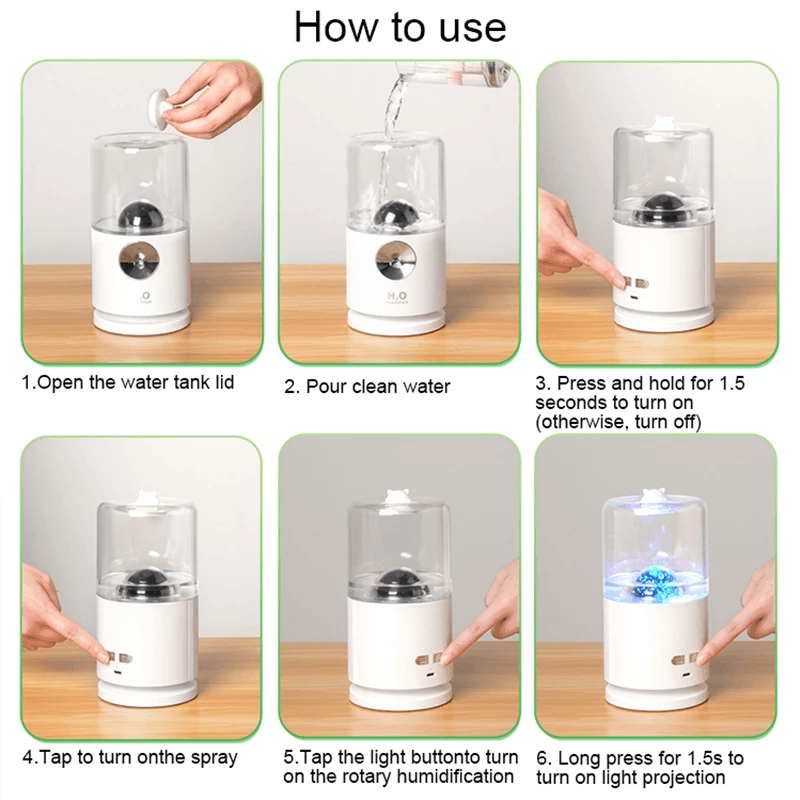 How to use

$H_2O$

1.Open the water tank lid

$H_2O$

2. Pour clean water

3. Press and hold for 1.5 seconds to turn on (otherwise, turn off)

4.Tap to turn onthe spray

5.Tap the light buttonto turn on the rotary humidification

6. Long press for 1.5s to turn on light projection