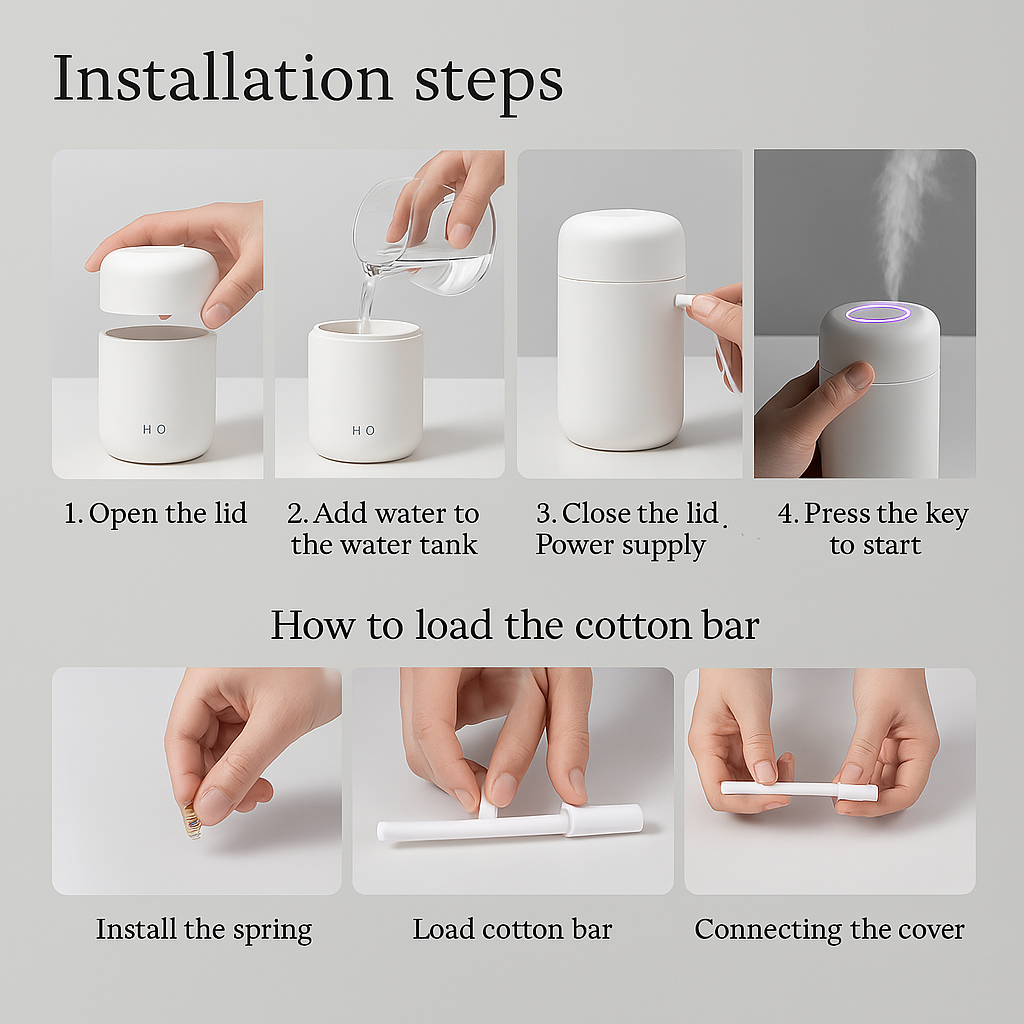 Installation steps

H O

H O

1. Open the lid

2. Add water to the water tank

3. Close the lid Power supply

4. Press the key to start

How to load the cotton bar

Install the spring

Load cotton bar

Connecting the cover