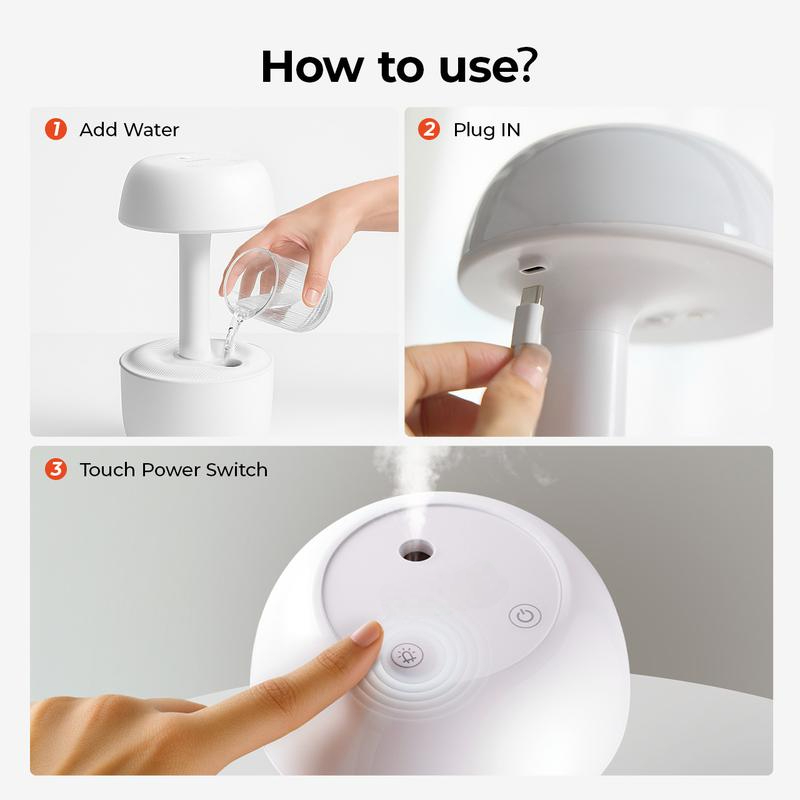 How to use?

1 Add Water

2 Plug IN

3 Touch Power Switch