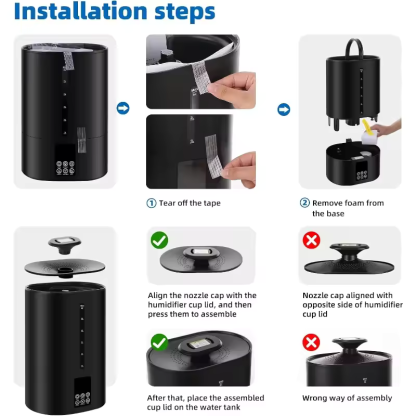 Installation steps

① Tear off the tape

② Remove foam from the base

Align the nozzle cap with the humidifier cup lid, and then press them to assemble

Nozzle cap aligned with opposite side of humidifier cup lid

After that, place the assembled cup lid on the water tank

Wrong way of assembly