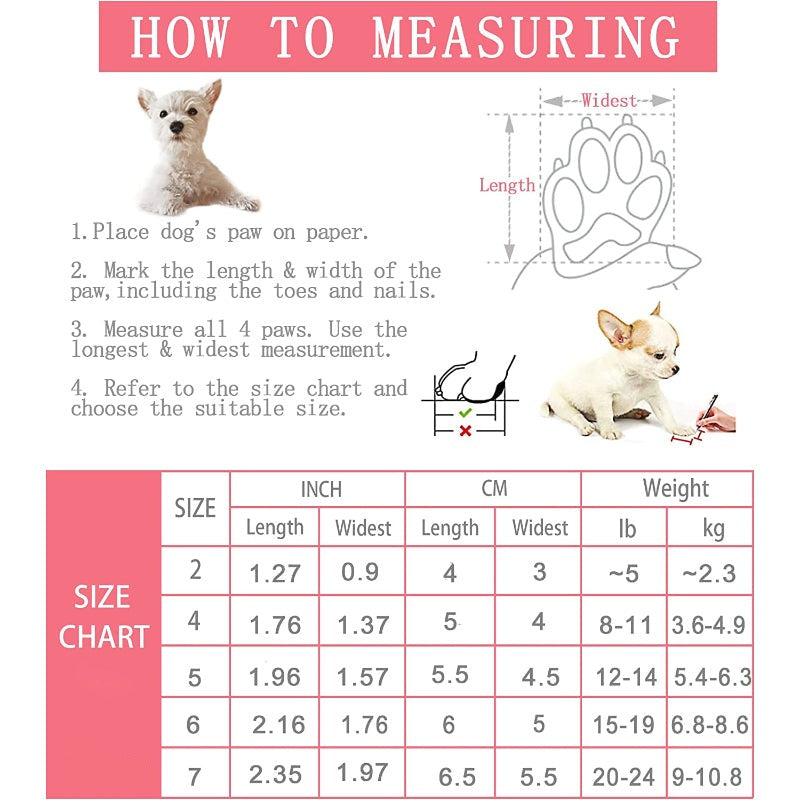 HOW TO MEASURING

Widest

Length

1.Place dog's paw on paper.

2. Mark the length & width of the paw,including the toes and nails.

3. Measure all 4 paws. Use the longest & widest measurement.

4. Refer to the size chart and choose the suitable size.

SIZE CHART

| SIZE | INCH Length | INCH Widest | CM Length | CM Widest | Weight lb | Weight kg |
|---|---|---|---|---|---|---|
| 2 | 1.27 | 0.9 | 4 | 3 | ~5 | ~2.3 |
| 4 | 1.76 | 1.37 | 5 | 4 | 8-11 | 3.6-4.9 |
| 5 | 1.96 | 1.57 | 5.5 | 4.5 | 12-14 | 5.4-6.3 |
| 6 | 2.16 | 1.76 | 6 | 5 | 15-19 | 6.8-8.6 |
| 7 | 2.35 | 1.97 | 6.5 | 5.5 | 20-24 | 9-10.8 |