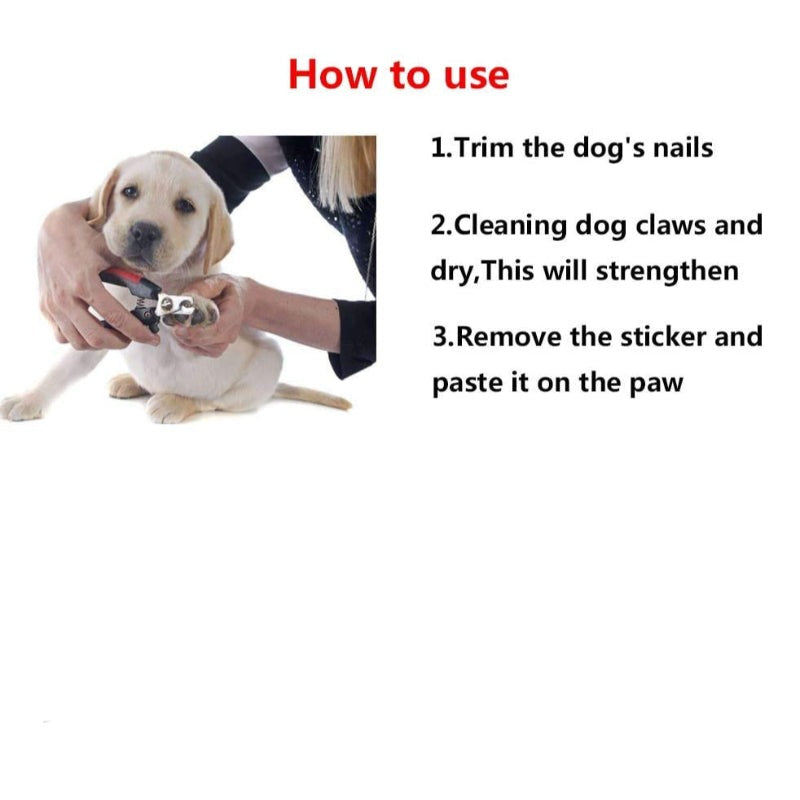 How to use

1.Trim the dog's nails

2.Cleaning dog claws and dry,This will strengthen

3.Remove the sticker and paste it on the paw