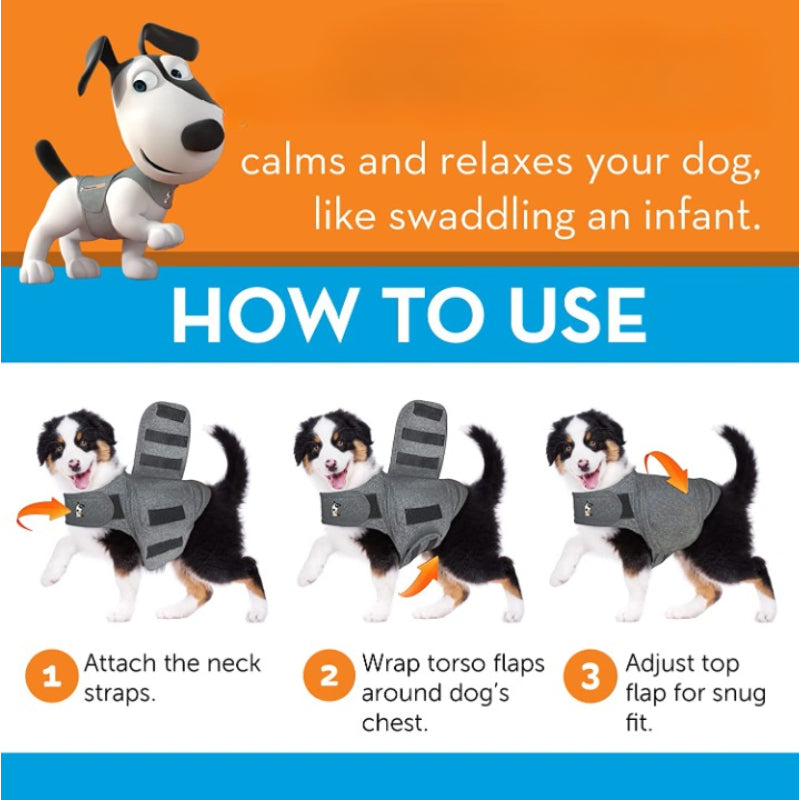 calms and relaxes your dog, like swaddling an infant.

HOW TO USE

1 Attach the neck straps.

2 Wrap torso flaps around dog's chest.

3 Adjust top flap for snug fit.