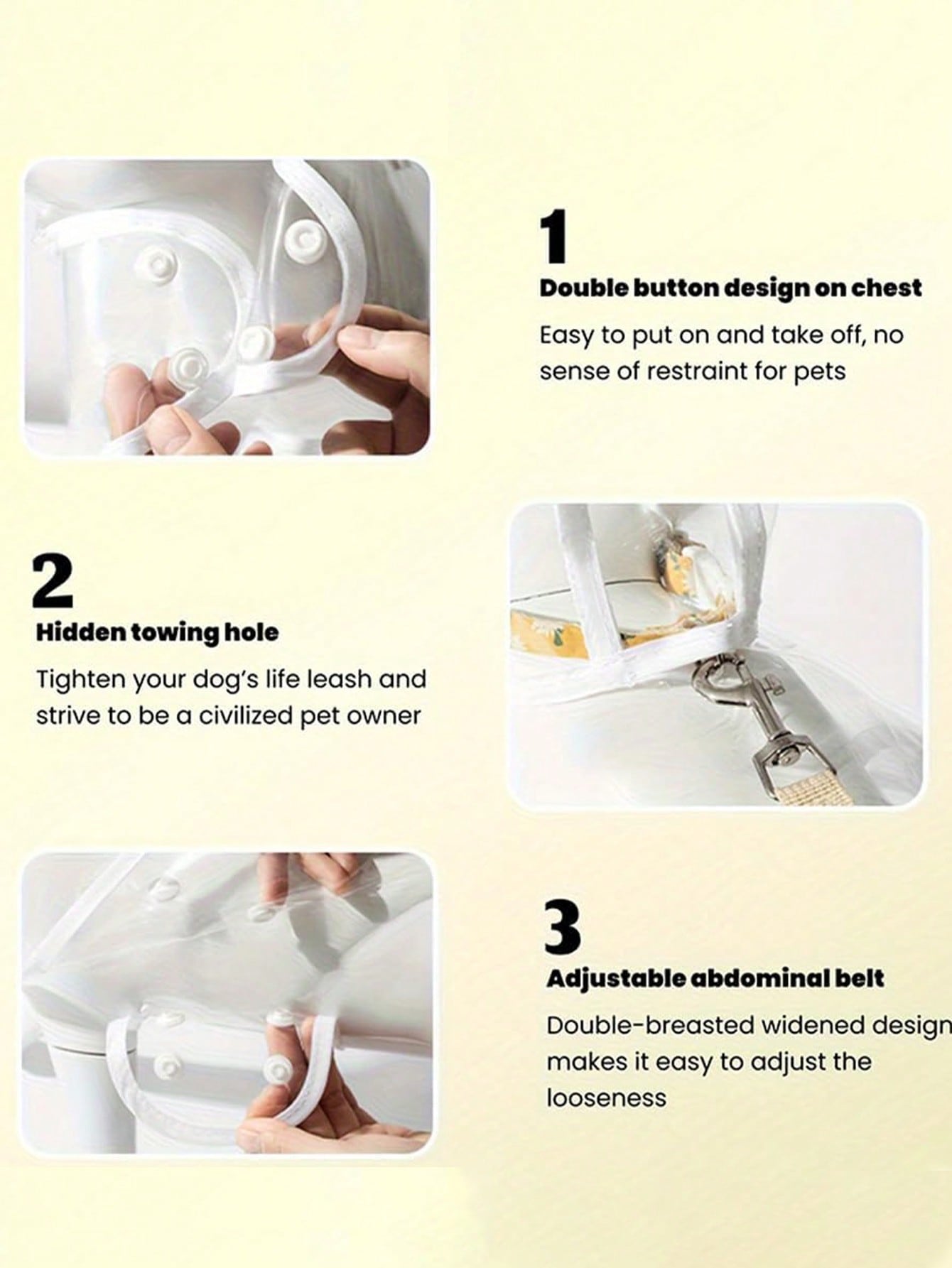 1

Double button design on chest

Easy to put on and take off, no sense of restraint for pets

2

Hidden towing hole

Tighten your dog's life leash and strive to be a civilized pet owner

3

Adjustable abdominal belt

Double-breasted widened design makes it easy to adjust the looseness