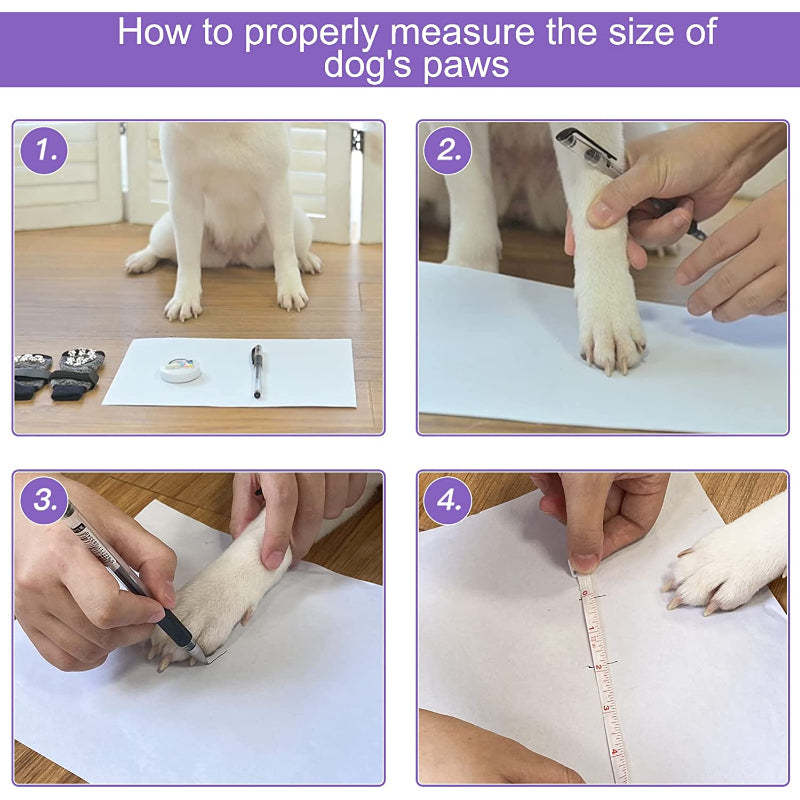 How to properly measure the size of dog's paws

1.

2.

3.

4.

0
1
2
3
4