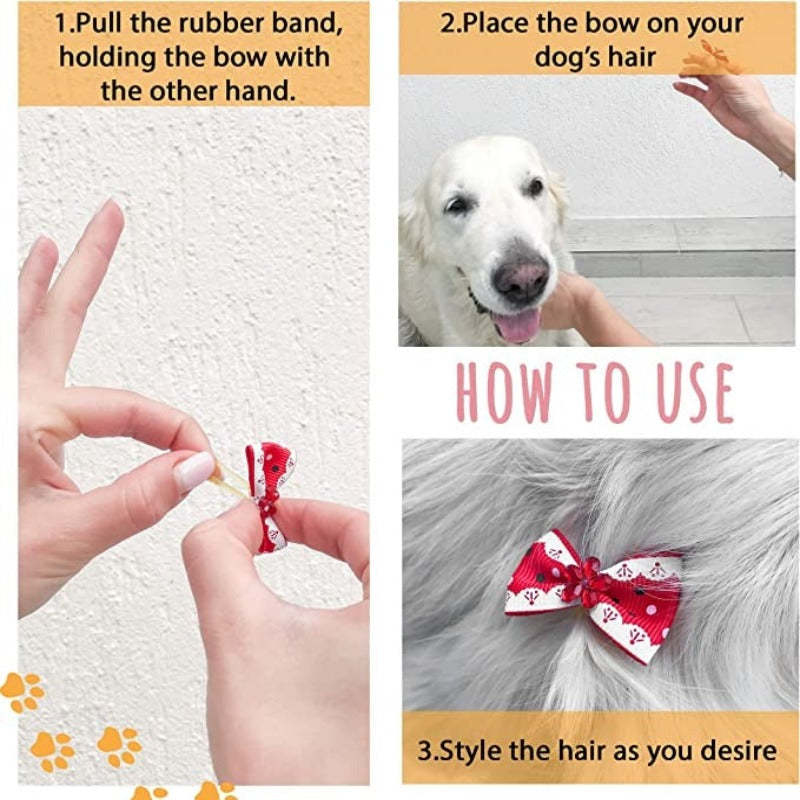 1.Pull the rubber band, holding the bow with the other hand.

2.Place the bow on your dog's hair

HOW TO USE

3.Style the hair as you desire