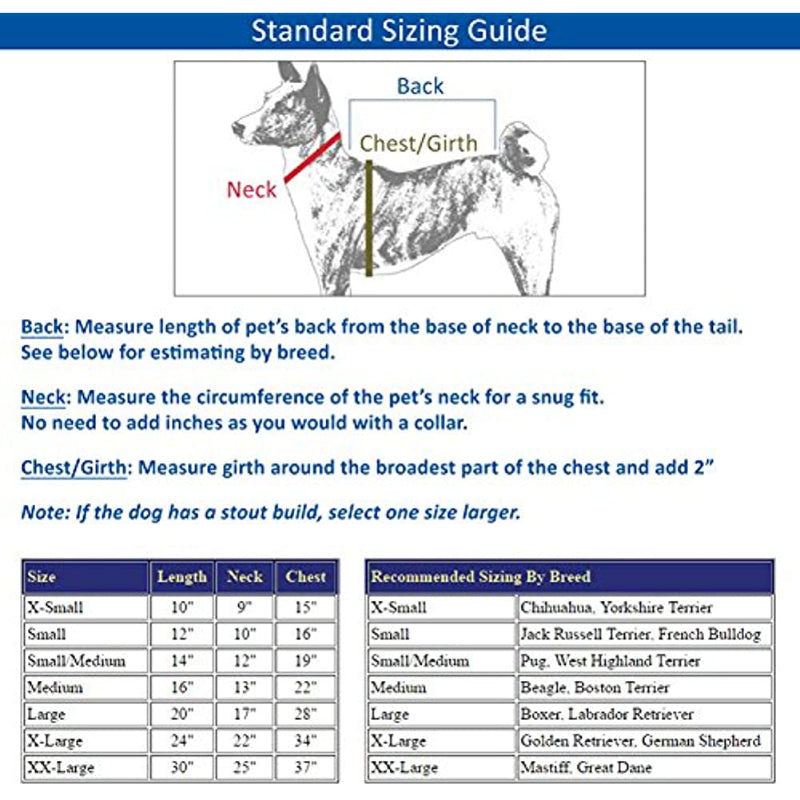 Standard Sizing Guide

Back

Chest/Girth

Neck

Back: Measure length of pet's back from the base of neck to the base of the tail. See below for estimating by breed.

Neck: Measure the circumference of the pet's neck for a snug fit. No need to add inches as you would with a collar.

Chest/Girth: Measure girth around the broadest part of the chest and add 2"

Note: If the dog has a stout build, select one size larger.

| Size | Length | Neck | Chest |
|---|---|---|---|
| X-Small | 10" | 9" | 15" |
| Small | 12" | 10" | 16" |
| Small/Medium | 14" | 12" | 19" |
| Medium | 16" | 13" | 22" |
| Large | 20" | 17" | 28" |
| X-Large | 24" | 22" | 34" |
| XX-Large | 30" | 25" | 37" |

| Recommended Sizing By Breed | |
|---|---|
| X-Small | Chihuahua, Yorkshire Terrier |
| Small | Jack Russell Terrier, French Bulldog |
| Small/Medium | Pug, West Highland Terrier |
| Medium | Beagle, Boston Terrier |
| Large | Boxer, Labrador Retriever |
| X-Large | Golden Retriever, German Shepherd |
| XX-Large | Mastiff, Great Dane |