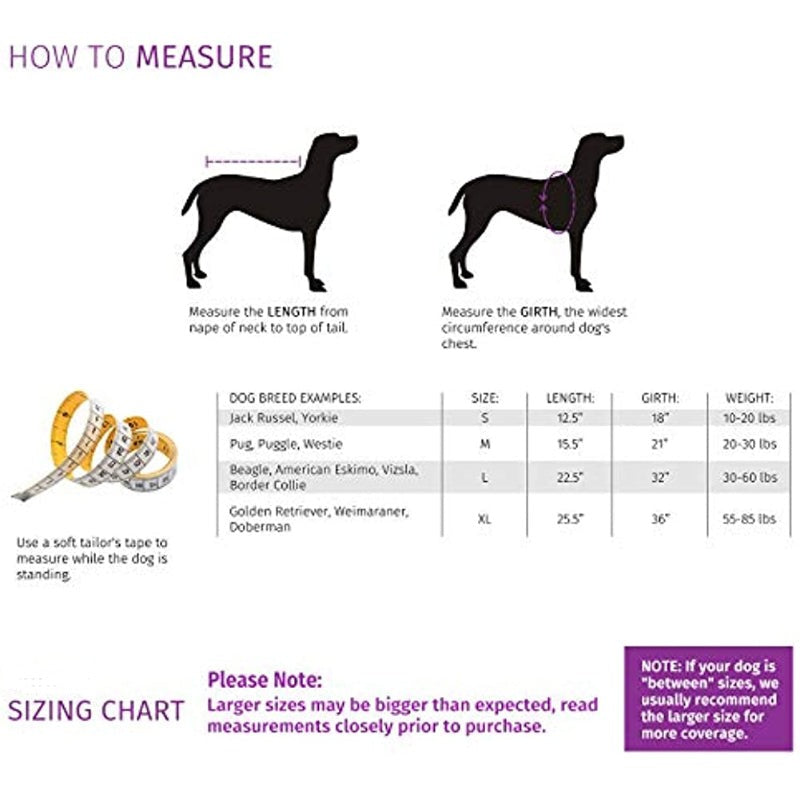 HOW TO MEASURE

Measure the LENGTH from nape of neck to top of tail.

Measure the GIRTH, the widest circumference around dog's chest.

Use a soft tailor's tape to measure while the dog is standing.

| DOG BREED EXAMPLES: | SIZE: | LENGTH: | GIRTH: | WEIGHT: |
|---|---|---|---|---|
| Jack Russel, Yorkie | S | 12.5" | 18" | 10-20 lbs |
| Pug, Puggle, Westie | M | 15.5" | 21" | 20-30 lbs |
| Beagle, American Eskimo, Vizsla, Border Collie | L | 22.5" | 32" | 30-60 lbs |
| Golden Retriever, Weimaraner, Doberman | XL | 25.5" | 36" | 55-85 lbs |

SIZING CHART

Please Note:
Larger sizes may be bigger than expected, read measurements closely prior to purchase.

NOTE: If your dog is "between" sizes, we usually recommend the larger size for more coverage.