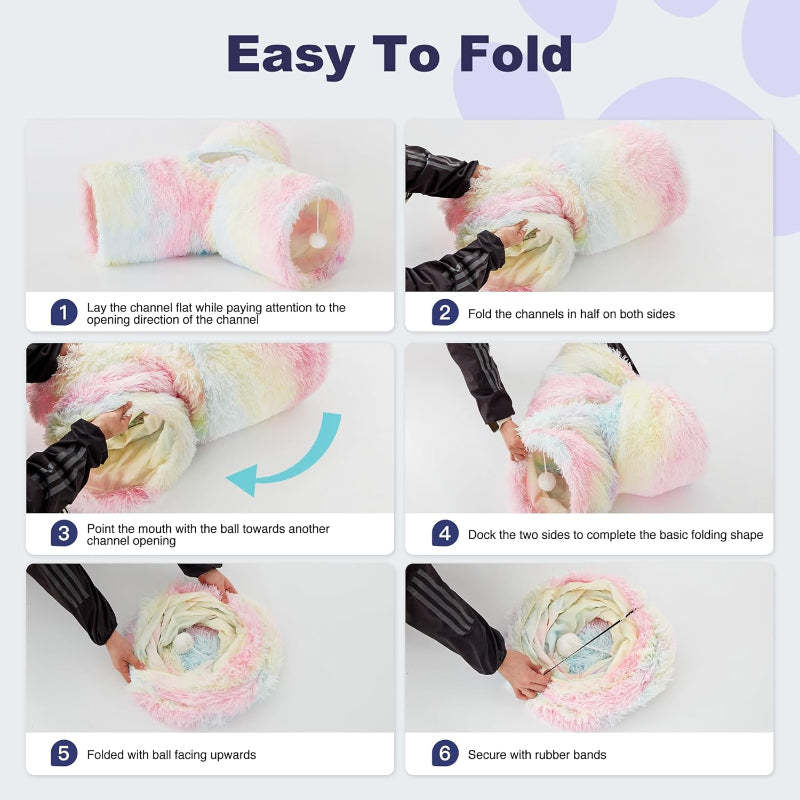 Easy To Fold

1 Lay the channel flat while paying attention to the opening direction of the channel

2 Fold the channels in half on both sides

3 Point the mouth with the ball towards another channel opening

4 Dock the two sides to complete the basic folding shape

5 Folded with ball facing upwards

6 Secure with rubber bands