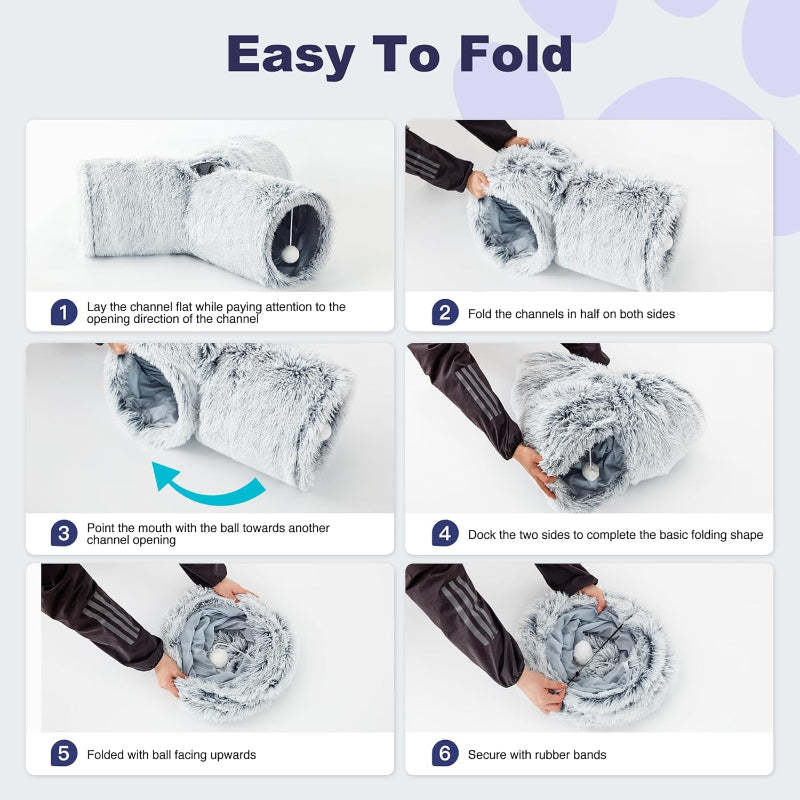 Easy To Fold

1 Lay the channel flat while paying attention to the opening direction of the channel

2 Fold the channels in half on both sides

3 Point the mouth with the ball towards another channel opening

4 Dock the two sides to complete the basic folding shape

5 Folded with ball facing upwards

6 Secure with rubber bands