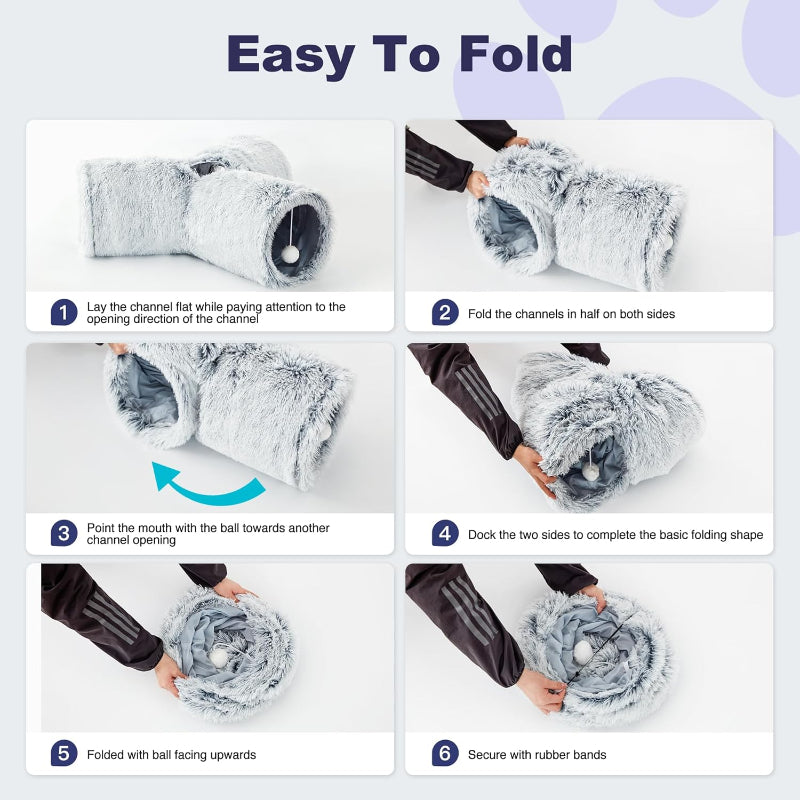 Easy To Fold

1 Lay the channel flat while paying attention to the opening direction of the channel

2 Fold the channels in half on both sides

3 Point the mouth with the ball towards another channel opening

4 Dock the two sides to complete the basic folding shape

5 Folded with ball facing upwards

6 Secure with rubber bands