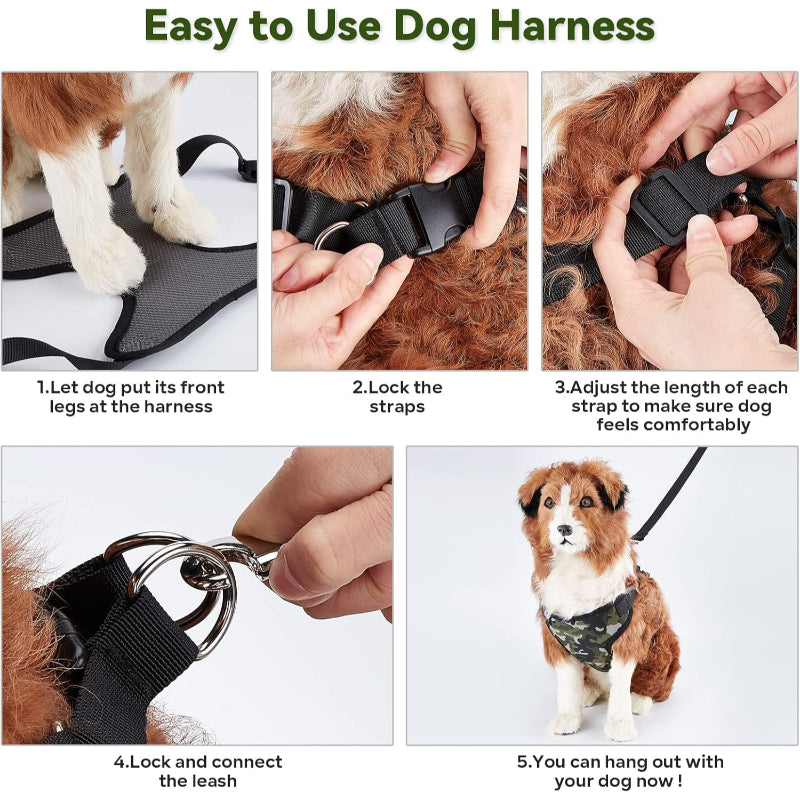 Easy to Use Dog Harness

1.Let dog put its front legs at the harness

2.Lock the straps

3.Adjust the length of each strap to make sure dog feels comfortably

4.Lock and connect the leash

5.You can hang out with your dog now !