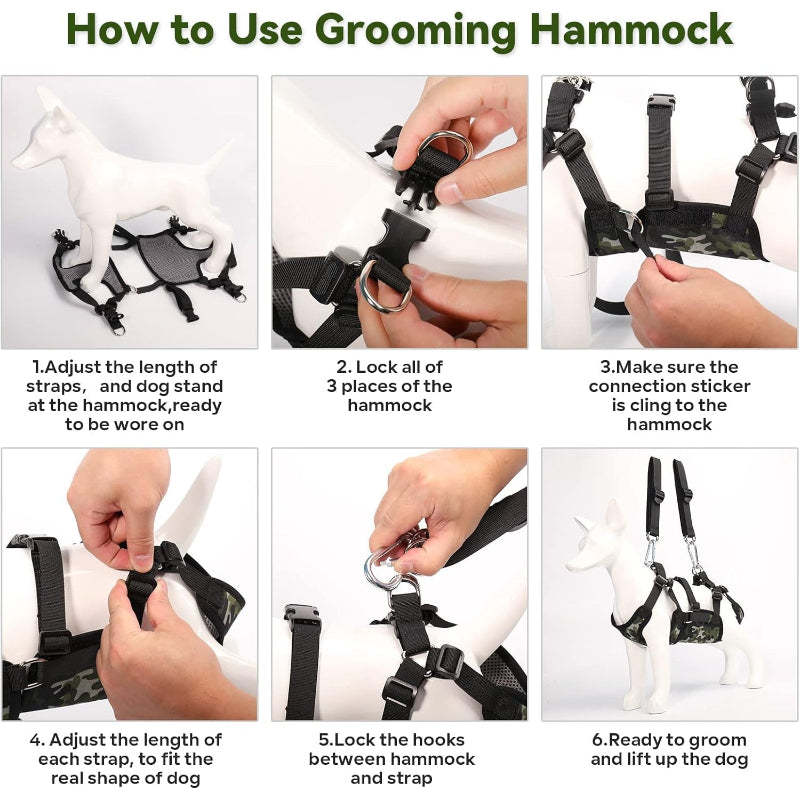 How to Use Grooming Hammock

1.Adjust the length of straps,   and dog stand at the hammock,ready to be wore on

2. Lock all of 3 places of the hammock

3.Make sure the connection sticker is cling to the hammock

4. Adjust the length of each strap, to fit the real shape of dog

5.Lock the hooks between hammock and strap

6.Ready to groom and lift up the dog