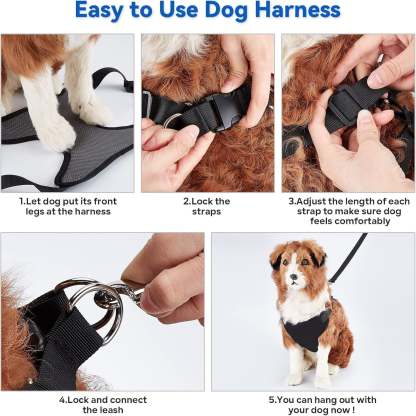 Easy to Use Dog Harness

1.Let dog put its front legs at the harness

2.Lock the straps

3.Adjust the length of each strap to make sure dog feels comfortably

4.Lock and connect the leash

5.You can hang out with your dog now !